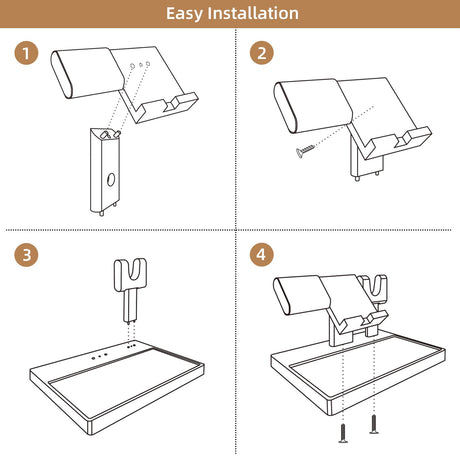 Easy Installation

1

2

3

4