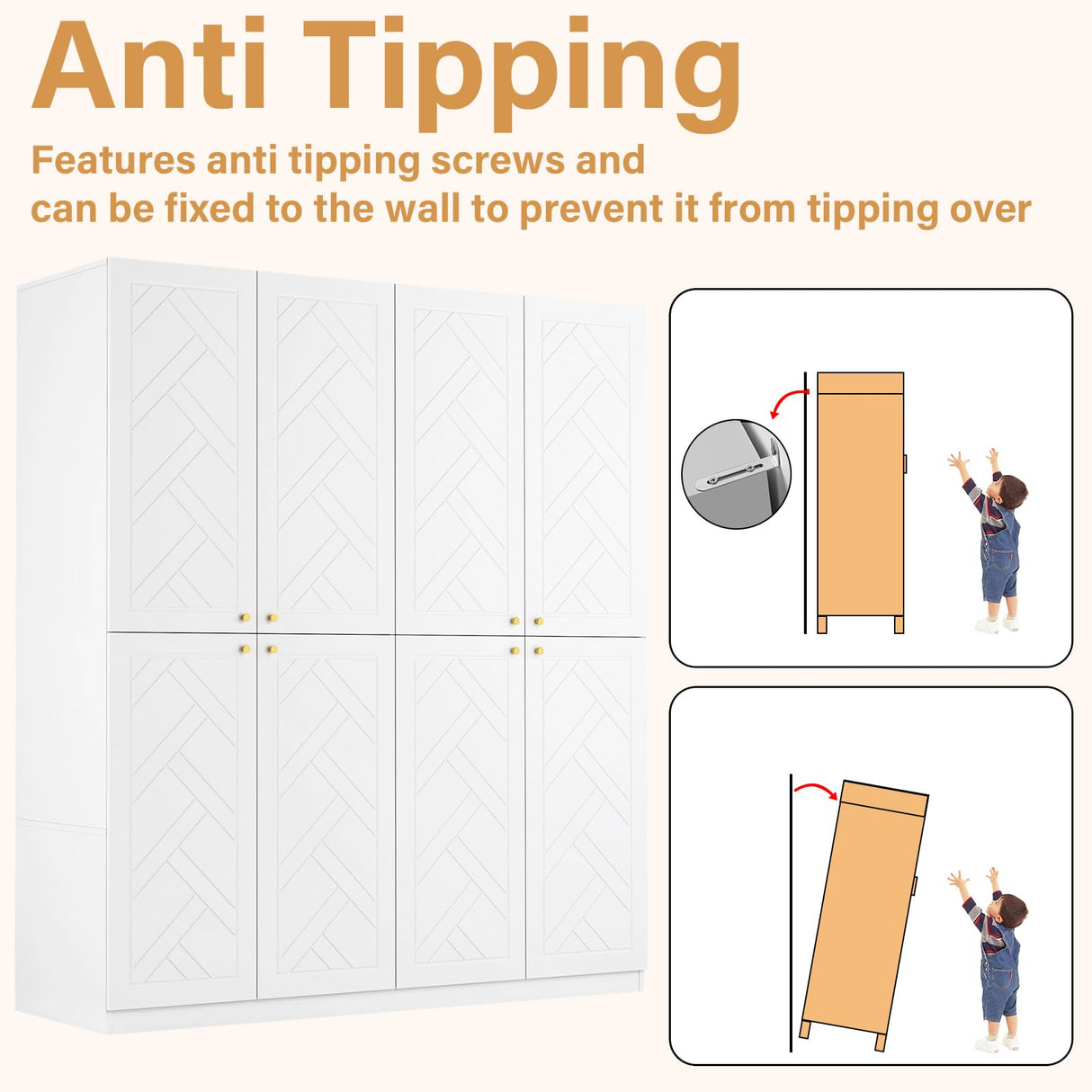 Anti Tipping

Features anti tipping screws and can be fixed to the wall to prevent it from tipping over