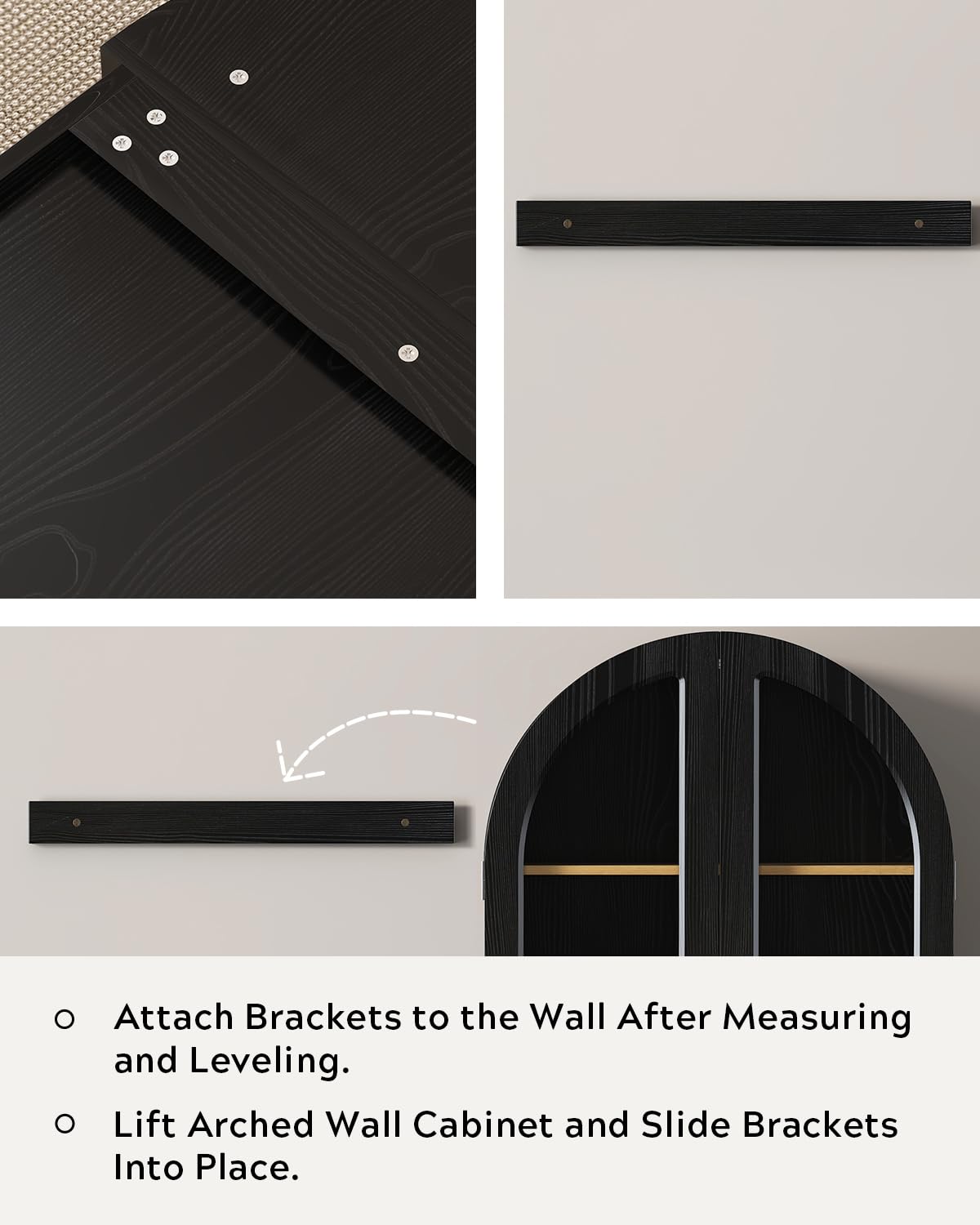 ○ Attach Brackets to the Wall After Measuring and Leveling.

○ Lift Arched Wall Cabinet and Slide Brackets Into Place.