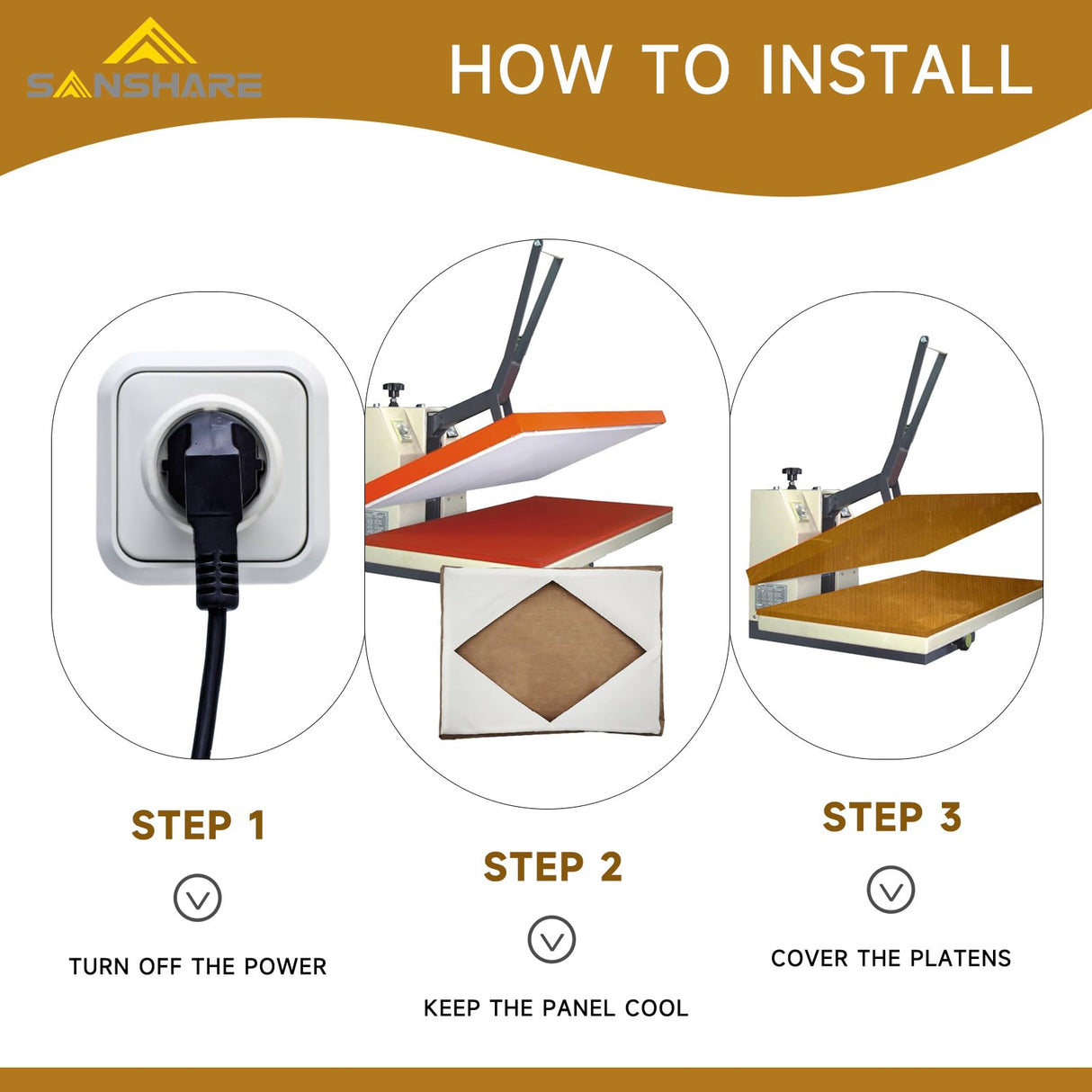 SANSHARE

HOW TO INSTALL

STEP 1

TURN OFF THE POWER

STEP 2

KEEP THE PANEL COOL

STEP 3

COVER THE PLATENS