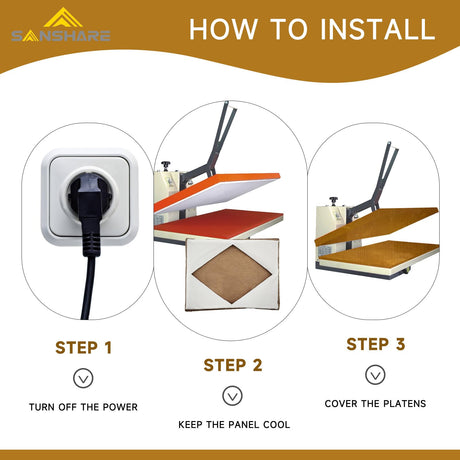 SANSHARE

HOW TO INSTALL

STEP 1

TURN OFF THE POWER

STEP 2

KEEP THE PANEL COOL

STEP 3

COVER THE PLATENS