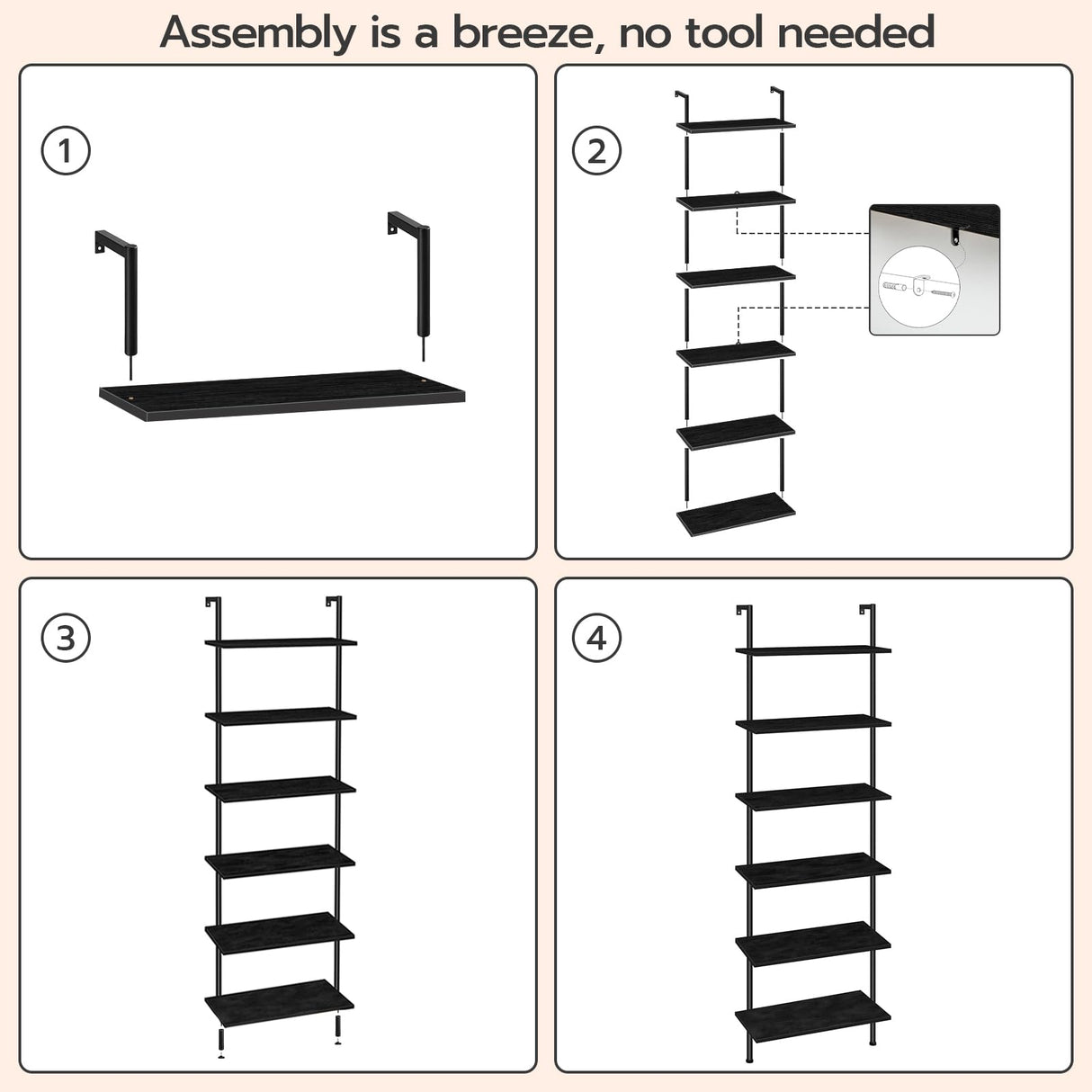 Assembly is a breeze, no tool needed

1

2

3

4