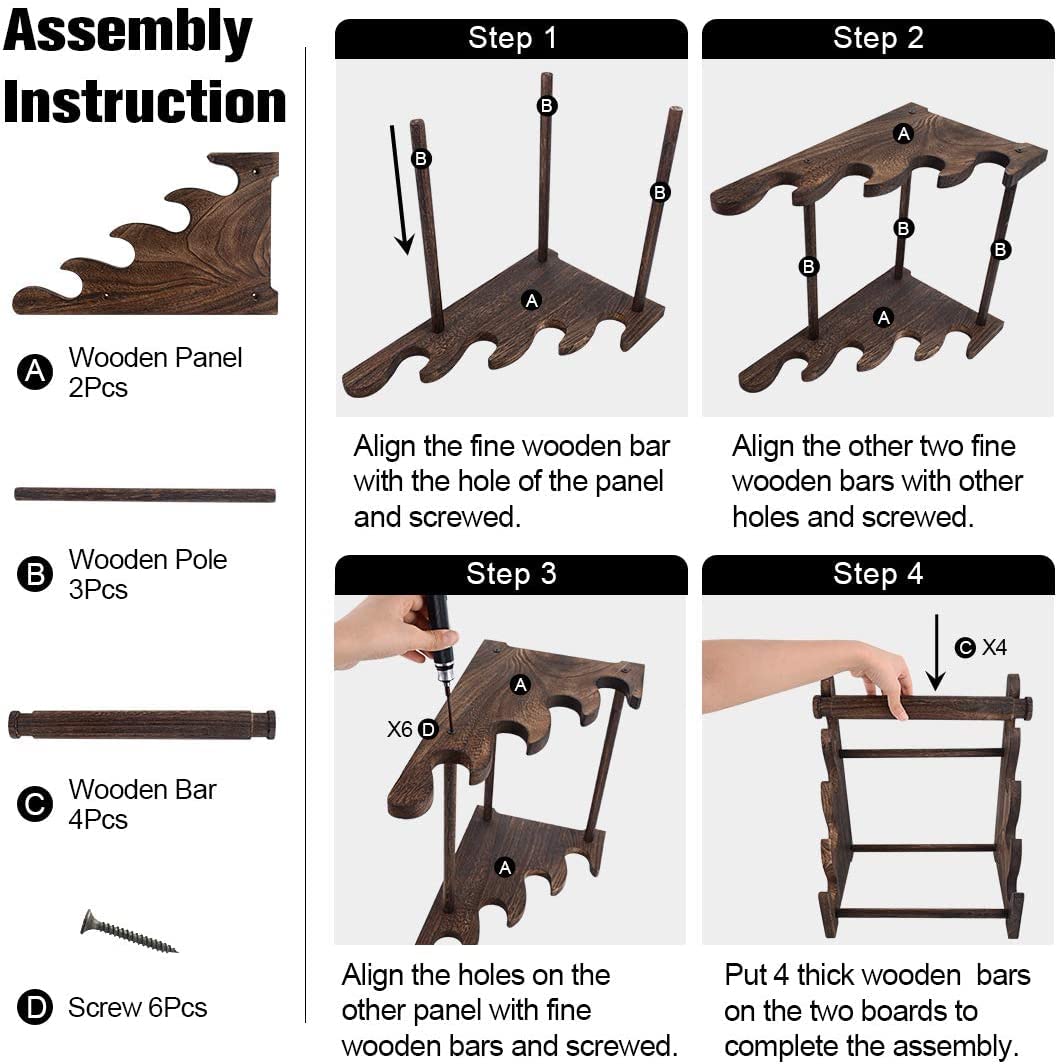 Assembly Instruction

A Wooden Panel 2Pcs

B Wooden Pole 3Pcs

C Wooden Bar 4Pcs

D Screw 6Pcs

Step 1

B
B
B
A

Align the fine wooden bar with the hole of the panel and screwed.

Step 2

A
B
B
B
A

Align the other two fine wooden bars with other holes and screwed.

Step 3

A
X6 D
A

Align the holes on the other panel with fine wooden bars and screwed.

Step 4

C X4

Put 4 thick wooden bars on the two boards to complete the assembly.