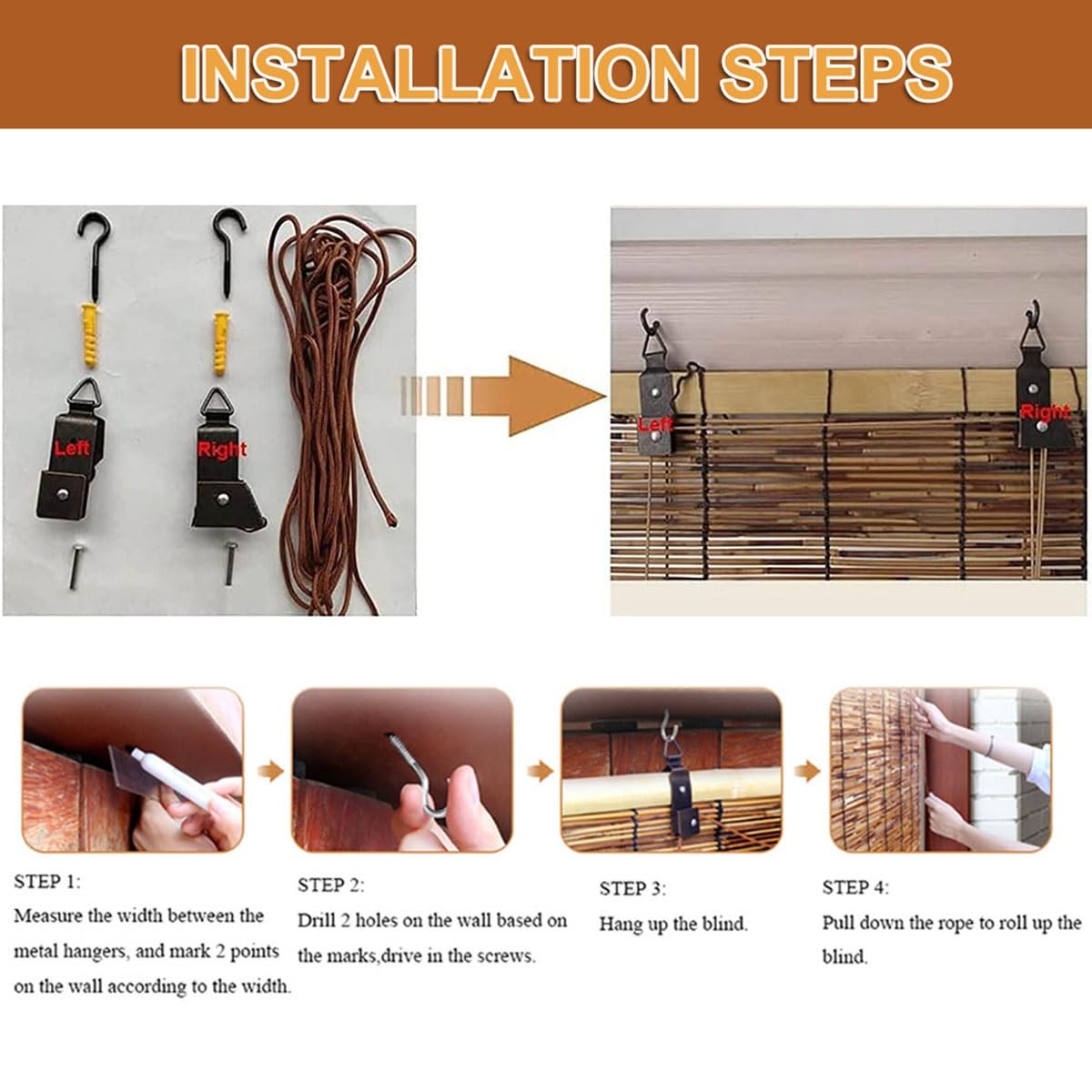 INSTALLATION STEPS

Left

Right

Left

Right

STEP 1:
Measure the width between the metal hangers, and mark 2 points on the wall according to the width.

STEP 2:
Drill 2 holes on the wall based on the marks,drive in the screws.

STEP 3:
Hang up the blind.

STEP 4:
Pull down the rope to roll up the blind.