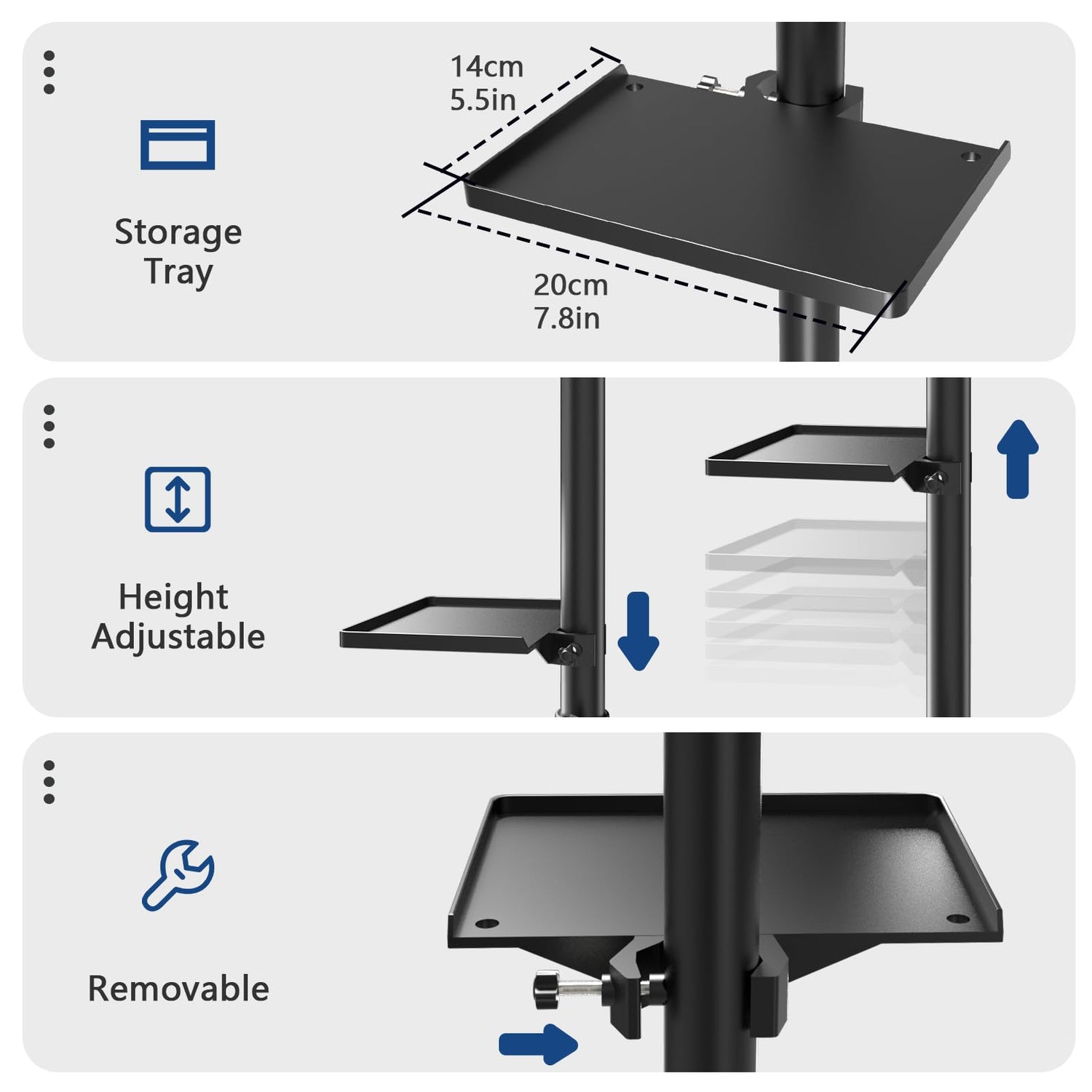 Storage Tray

14cm
5.5in

20cm
7.8in

Height Adjustable

Removable