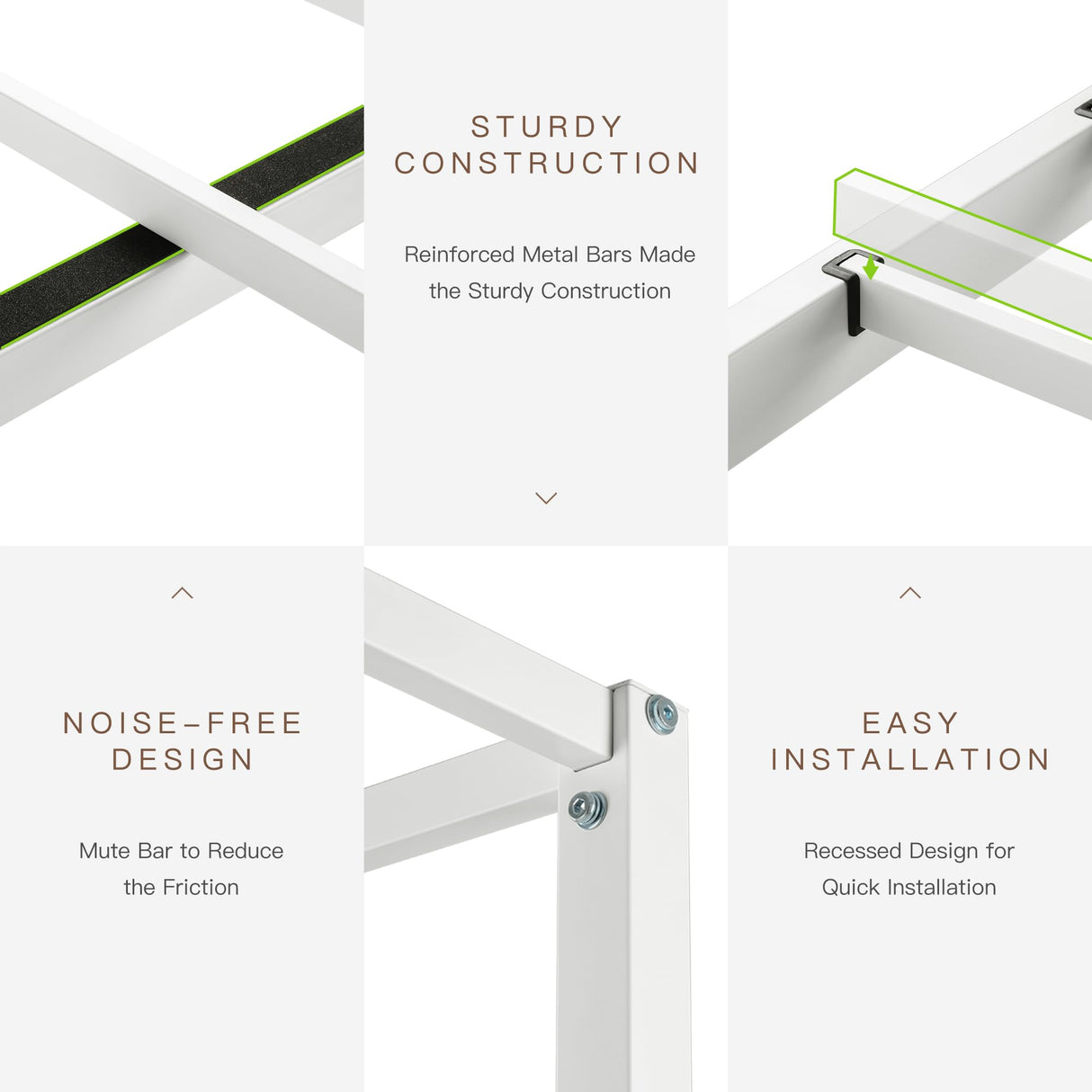 STURDY CONSTRUCTION

Reinforced Metal Bars Made the Sturdy Construction

NOISE-FREE DESIGN

Mute Bar to Reduce the Friction

EASY INSTALLATION

Recessed Design for Quick Installation