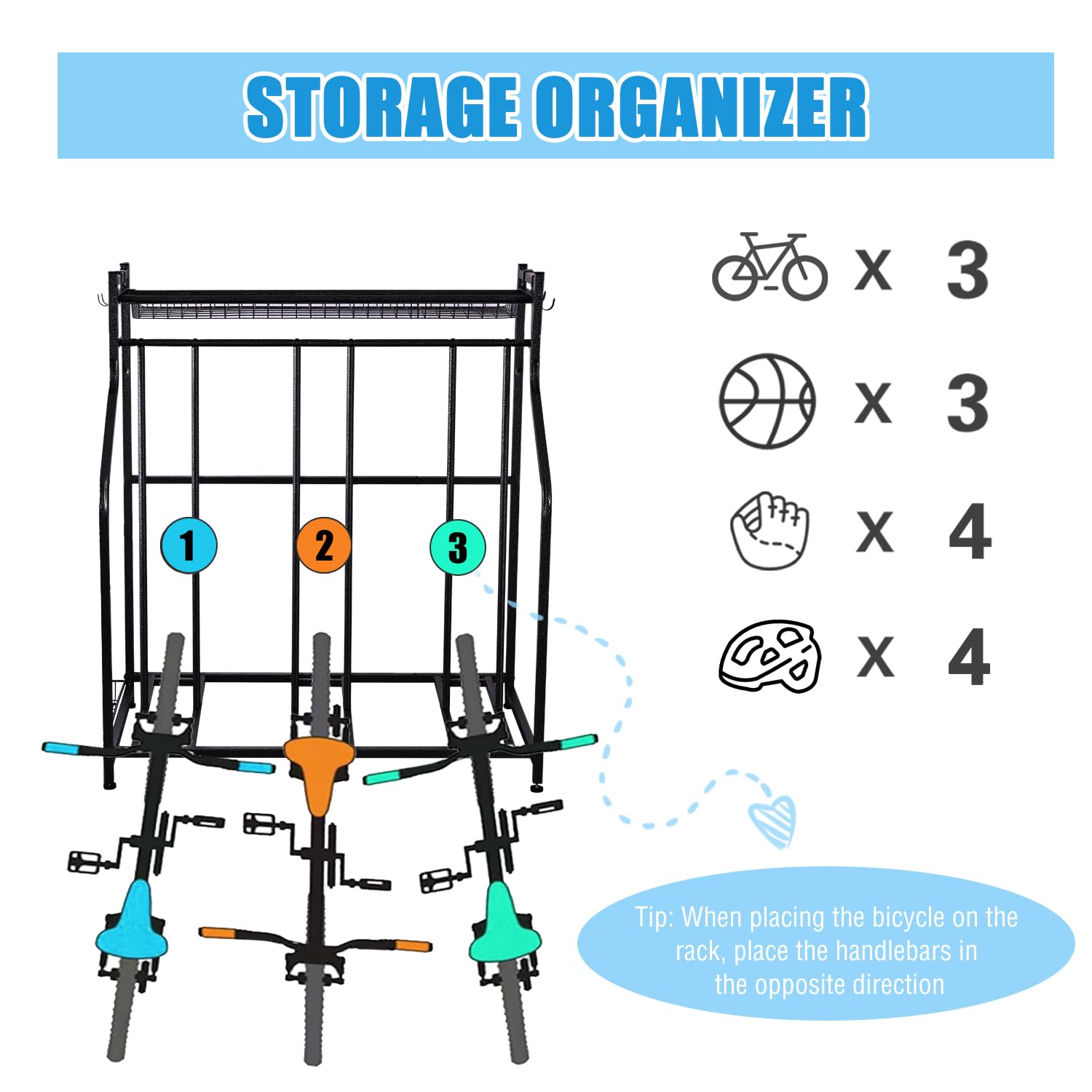 STORAGE ORGANIZER

1 2 3

x 3

x 3

x 4

x 4

Tip: When placing the bicycle on the rack, place the handlebars in the opposite direction