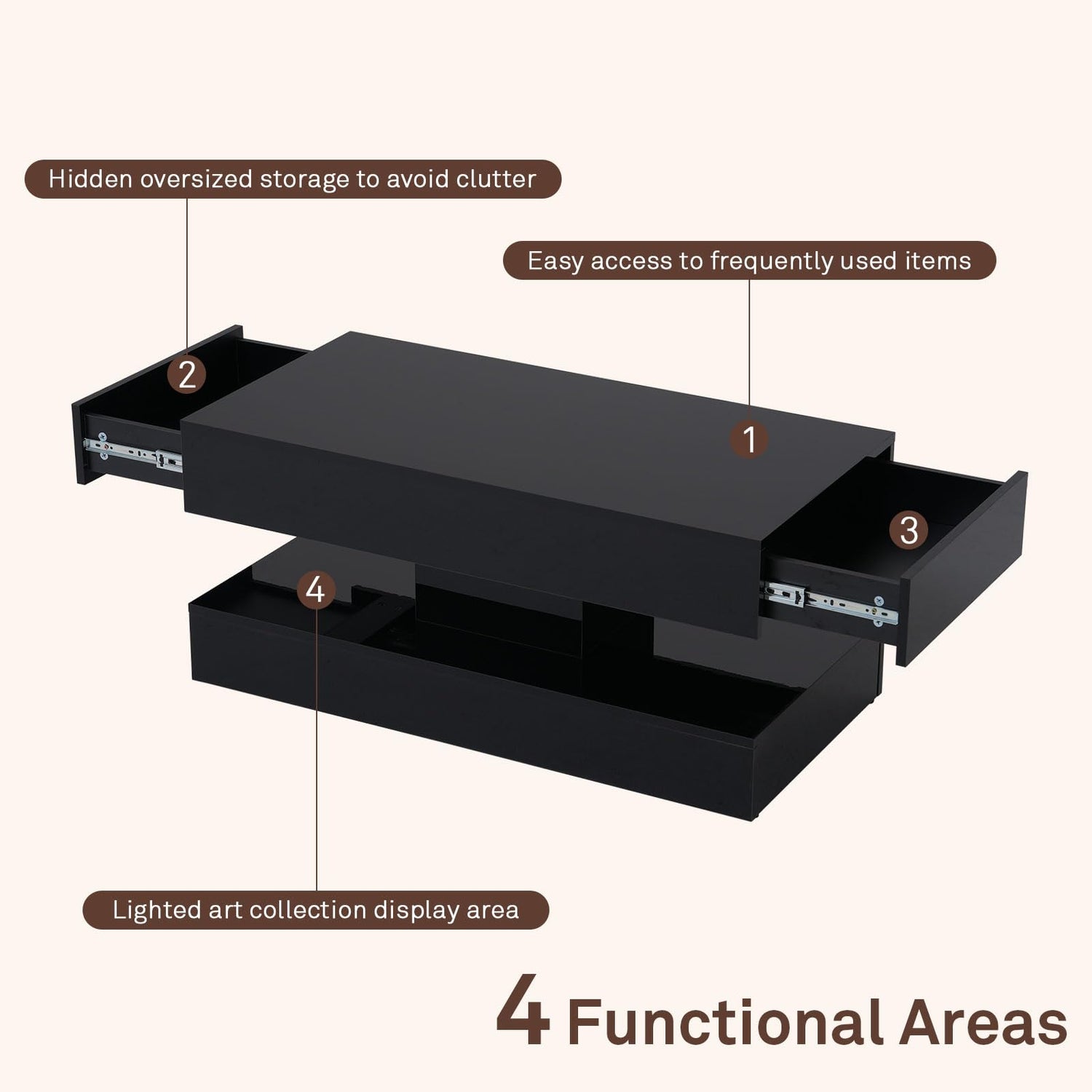 Hidden oversized storage to avoid clutter

Easy access to frequently used items

2

1

3

4

Lighted art collection display area

4 Functional Areas