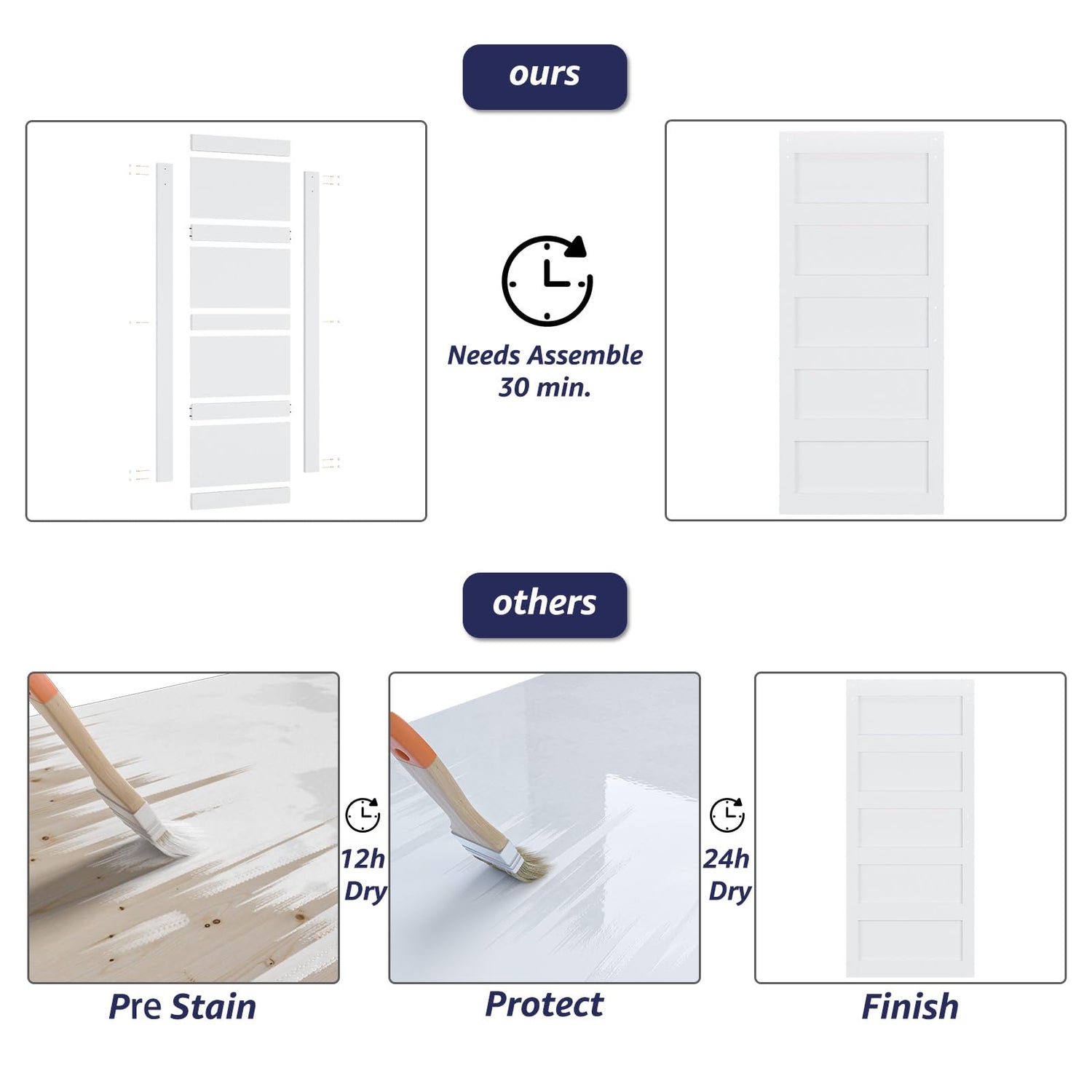 ours

Needs Assemble
30 min.

others

12h
Dry

24h
Dry

Pre Stain

Protect

Finish