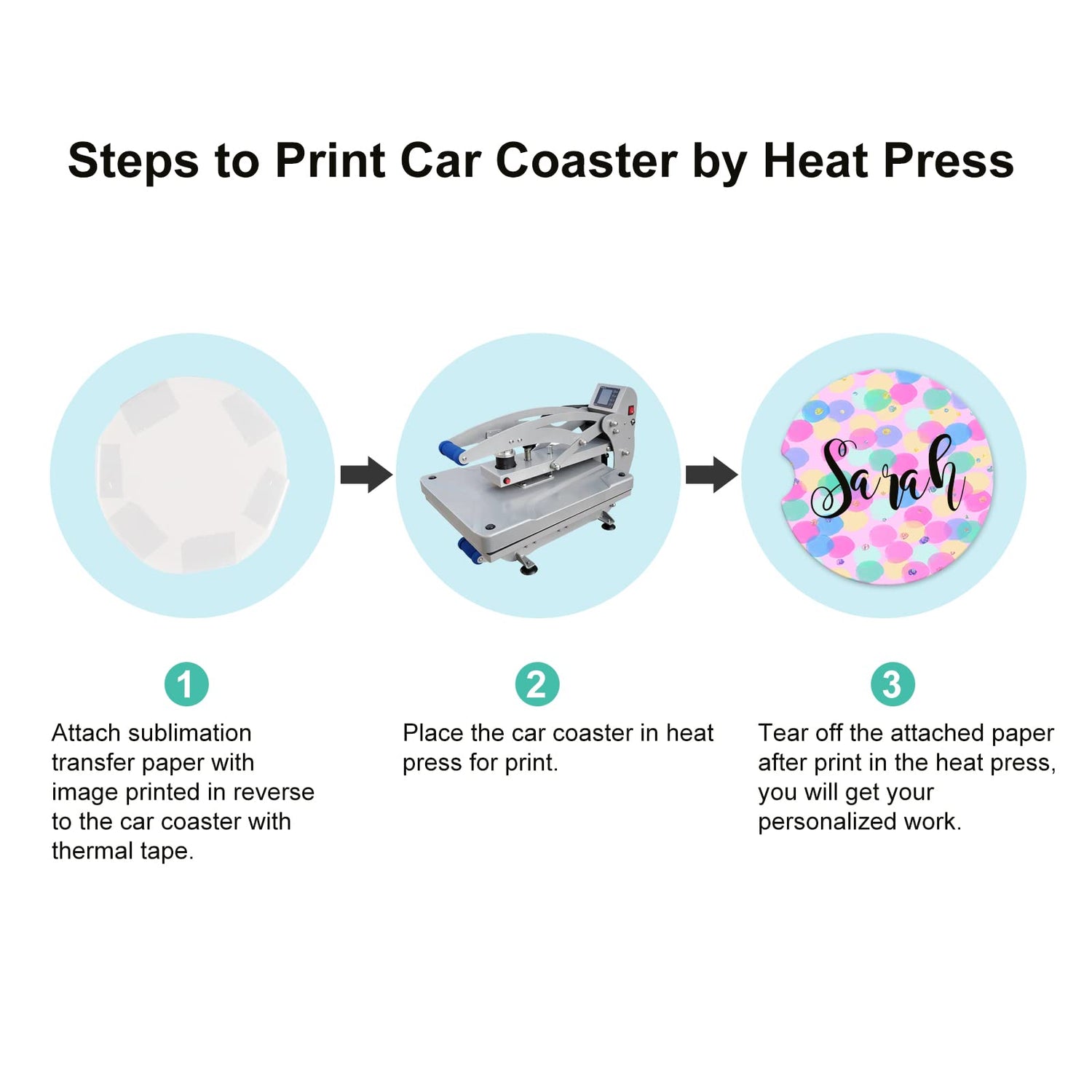 Steps to Print Car Coaster by Heat Press

Sarah

1
Attach sublimation transfer paper with image printed in reverse to the car coaster with thermal tape.

2
Place the car coaster in heat press for print.

3
Tear off the attached paper after print in the heat press, you will get your personalized work.