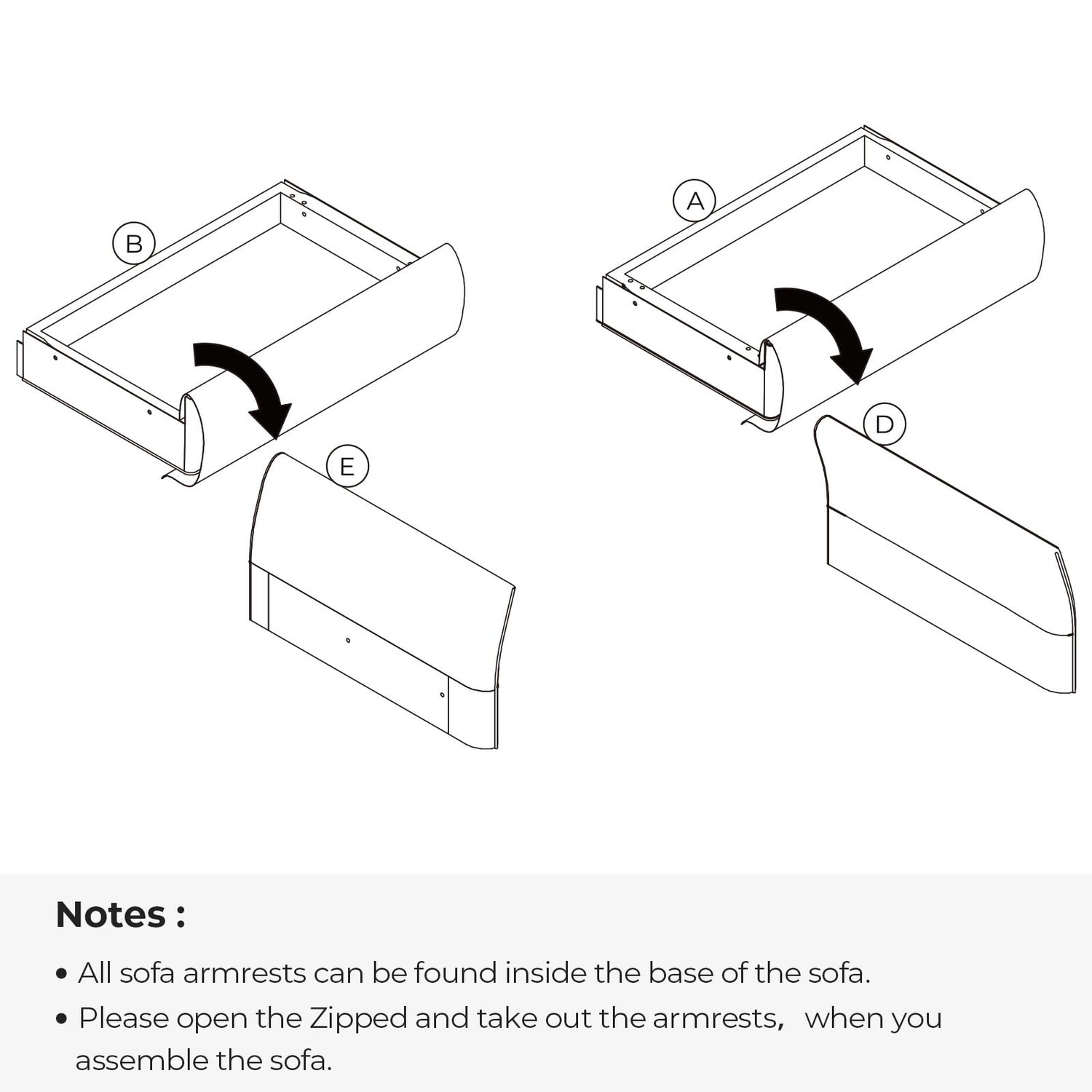 B

E

A

D

Notes :

• All sofa armrests can be found inside the base of the sofa.

• Please open the Zipped and take out the armrests, when you assemble the sofa.