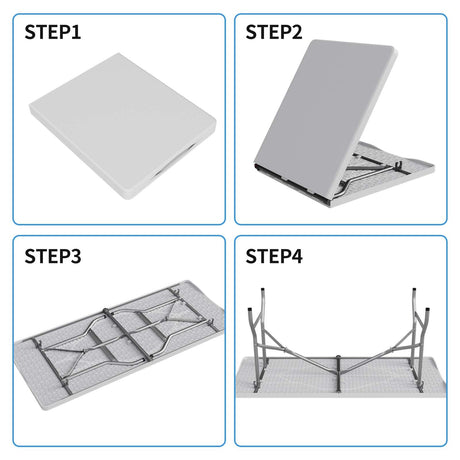 STEP1

STEP2

STEP3

STEP4