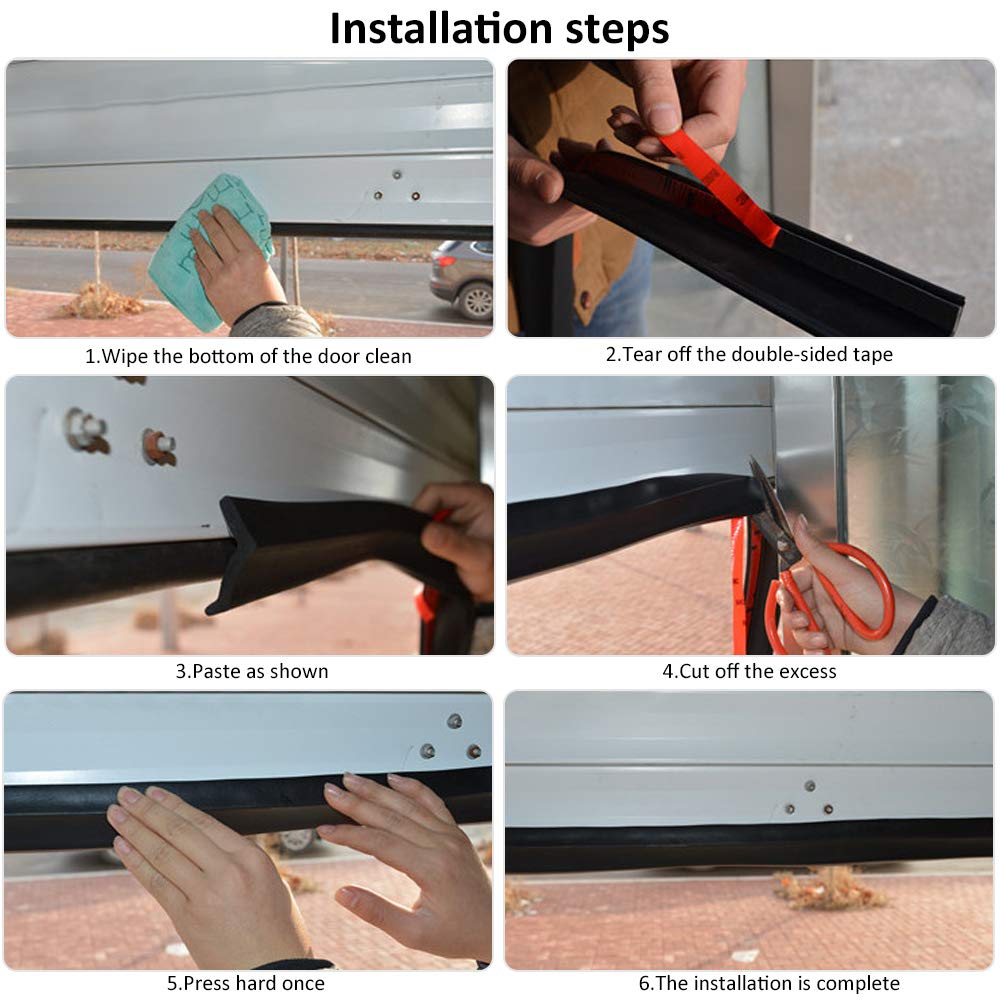 Installation steps

1.Wipe the bottom of the door clean

2.Tear off the double-sided tape

3.Paste as shown

4.Cut off the excess

5.Press hard once

6.The installation is complete