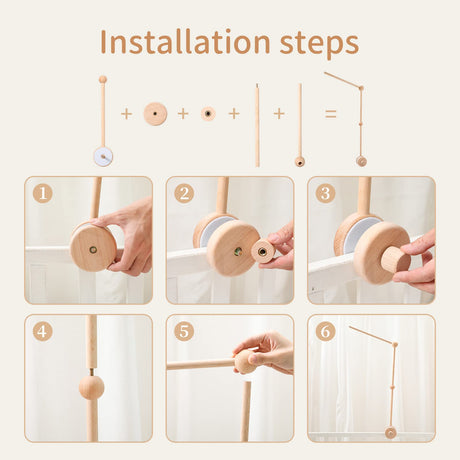 Installation steps

+ + + + =

1

2

3

4

5

6