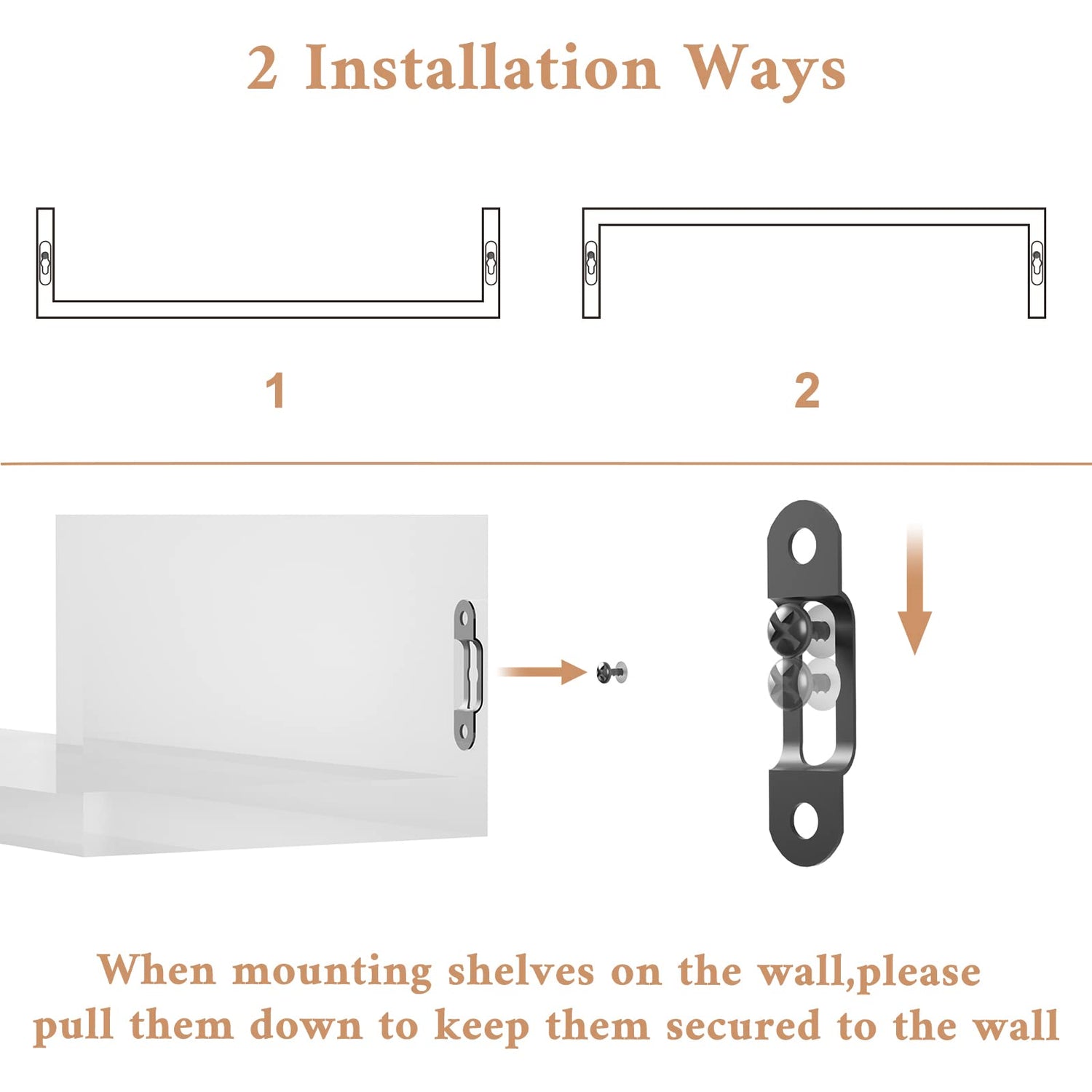 2 Installation Ways

1

2

When mounting shelves on the wall,please pull them down to keep them secured to the wall