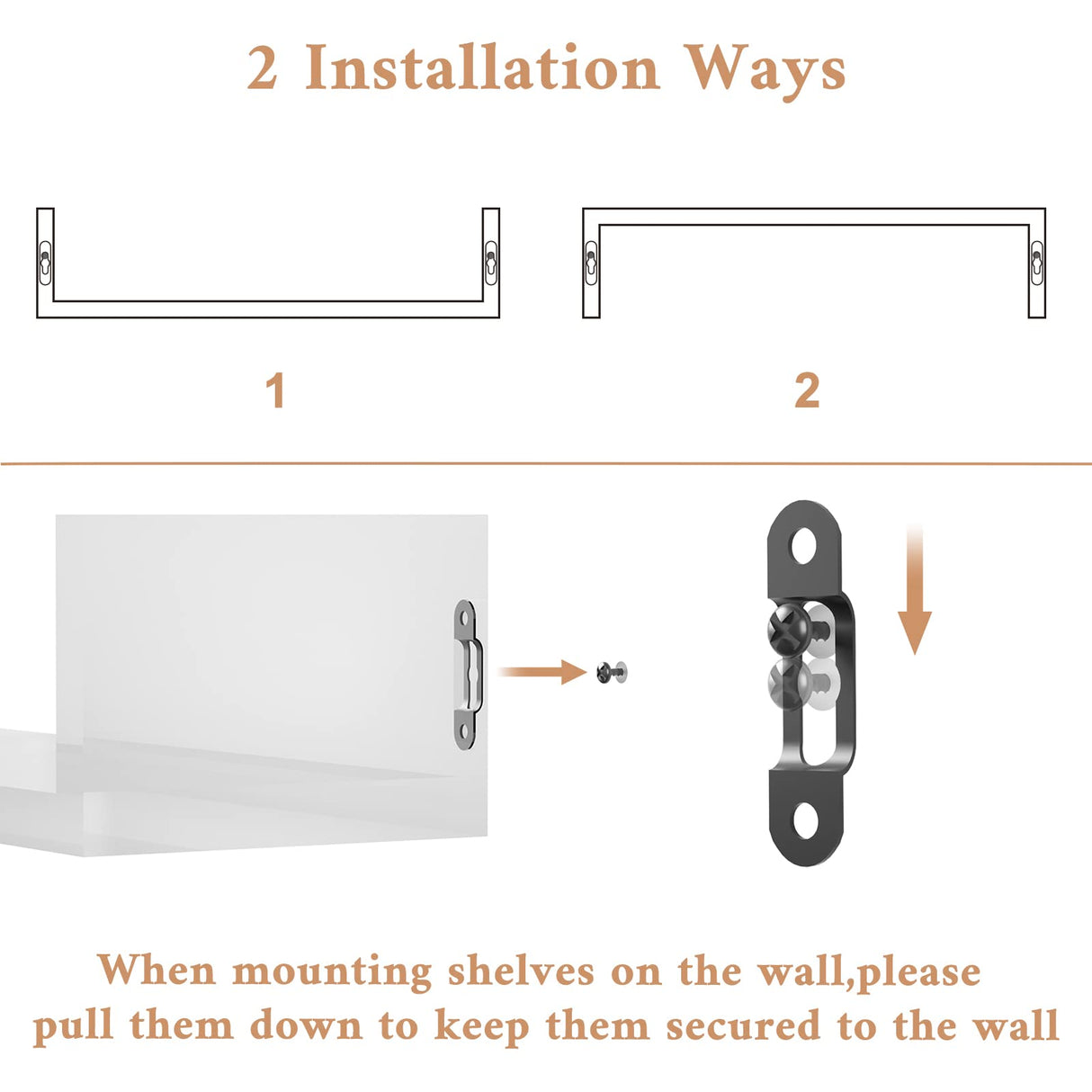 2 Installation Ways

1

2

When mounting shelves on the wall,please pull them down to keep them secured to the wall