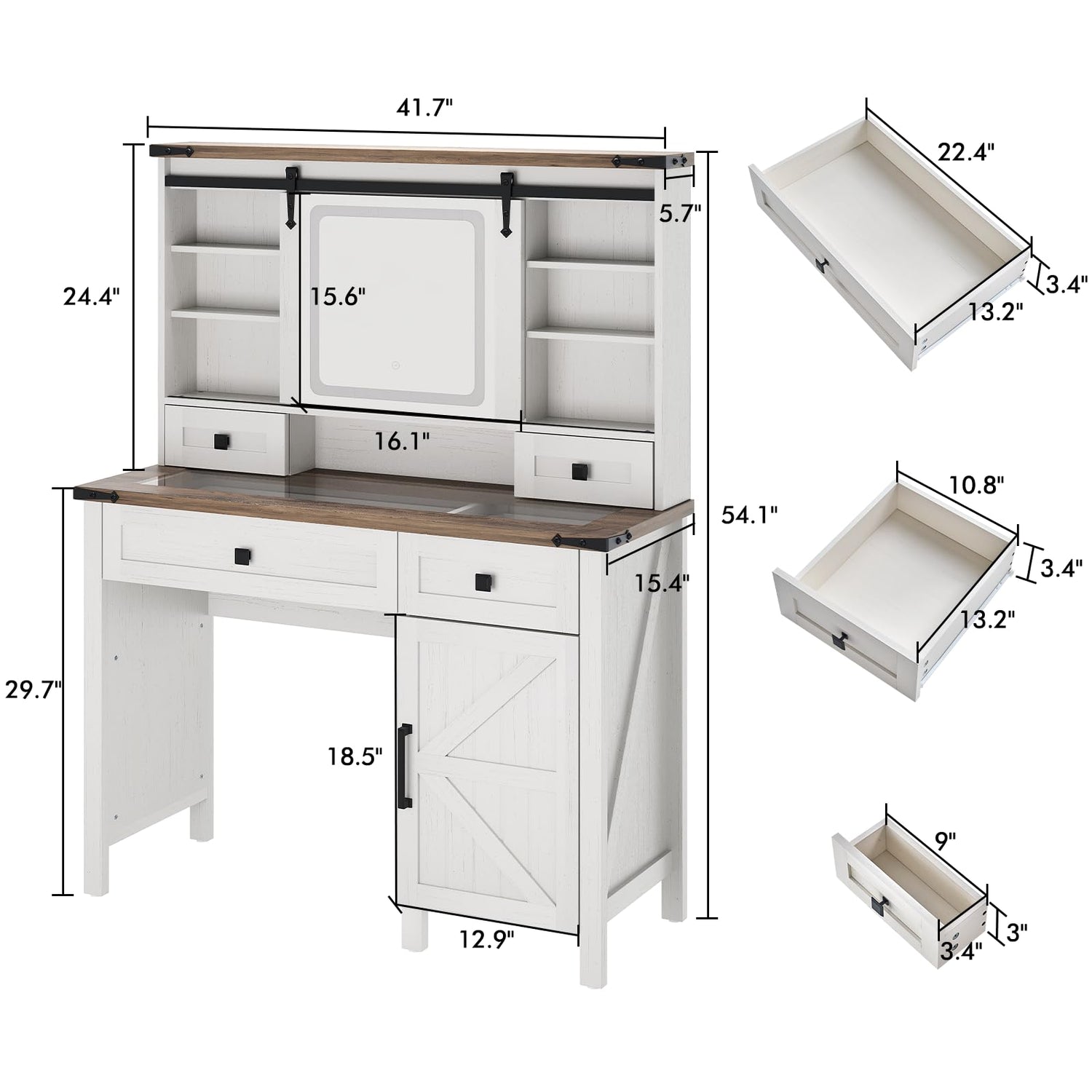 41.7"

5.7"

24.4"

15.6"

16.1"

54.1"

15.4"

29.7"

18.5"

12.9"

22.4"

3.4"

13.2"

10.8"

3.4"

13.2"

9"

3"

3.4"