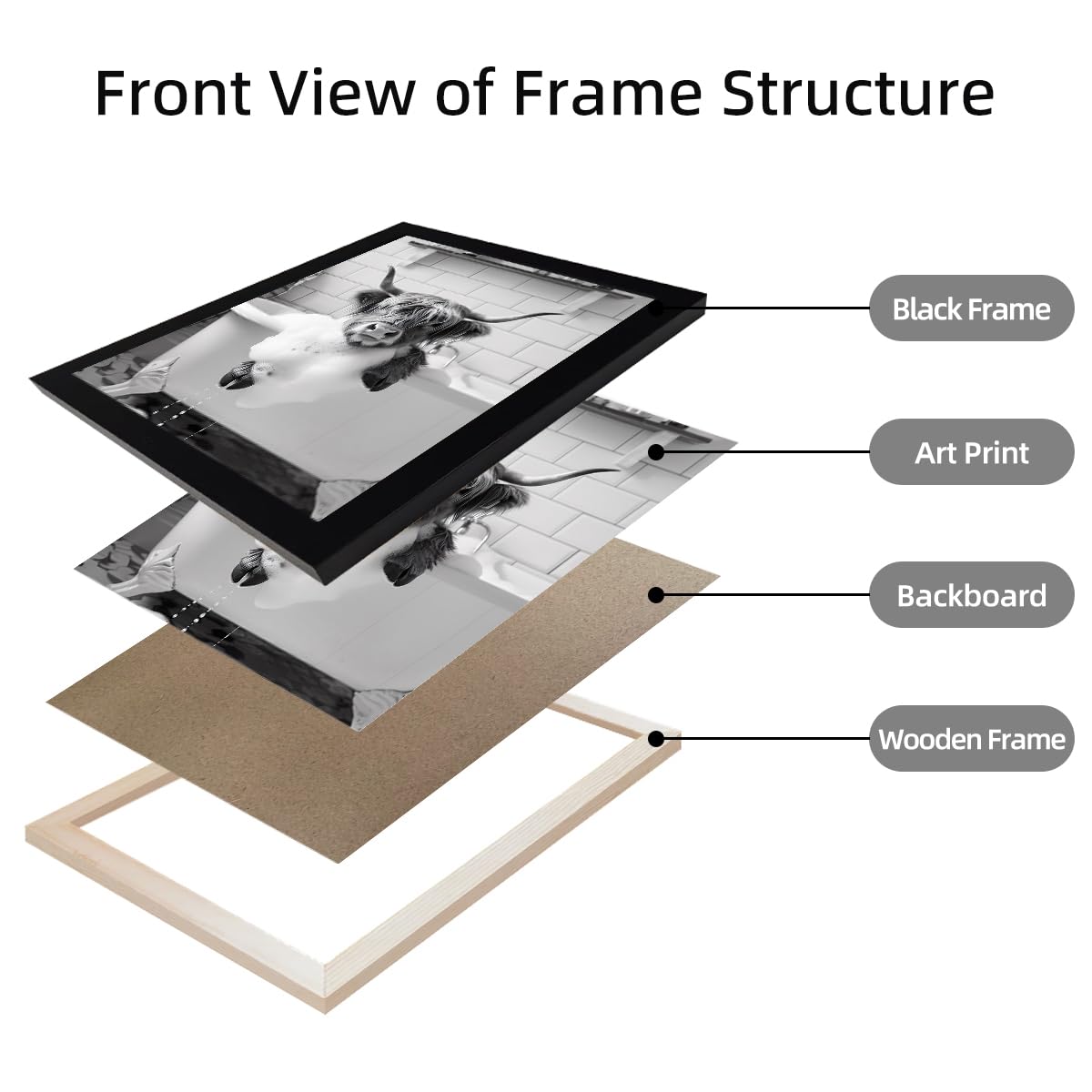 Front View of Frame Structure

Black Frame

Art Print

Backboard

Wooden Frame