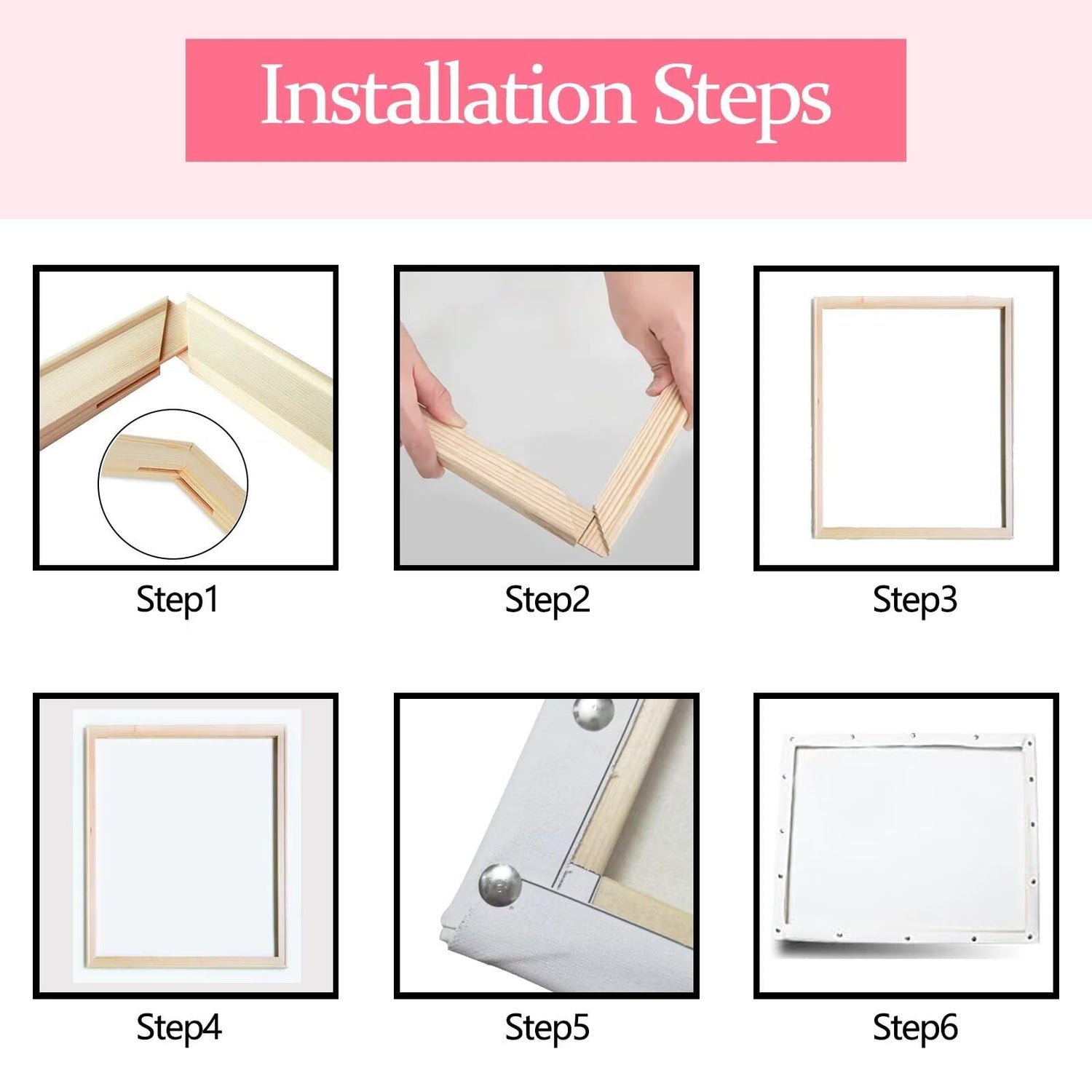 Installation Steps

Step1

Step2

Step3

Step4

Step5

Step6