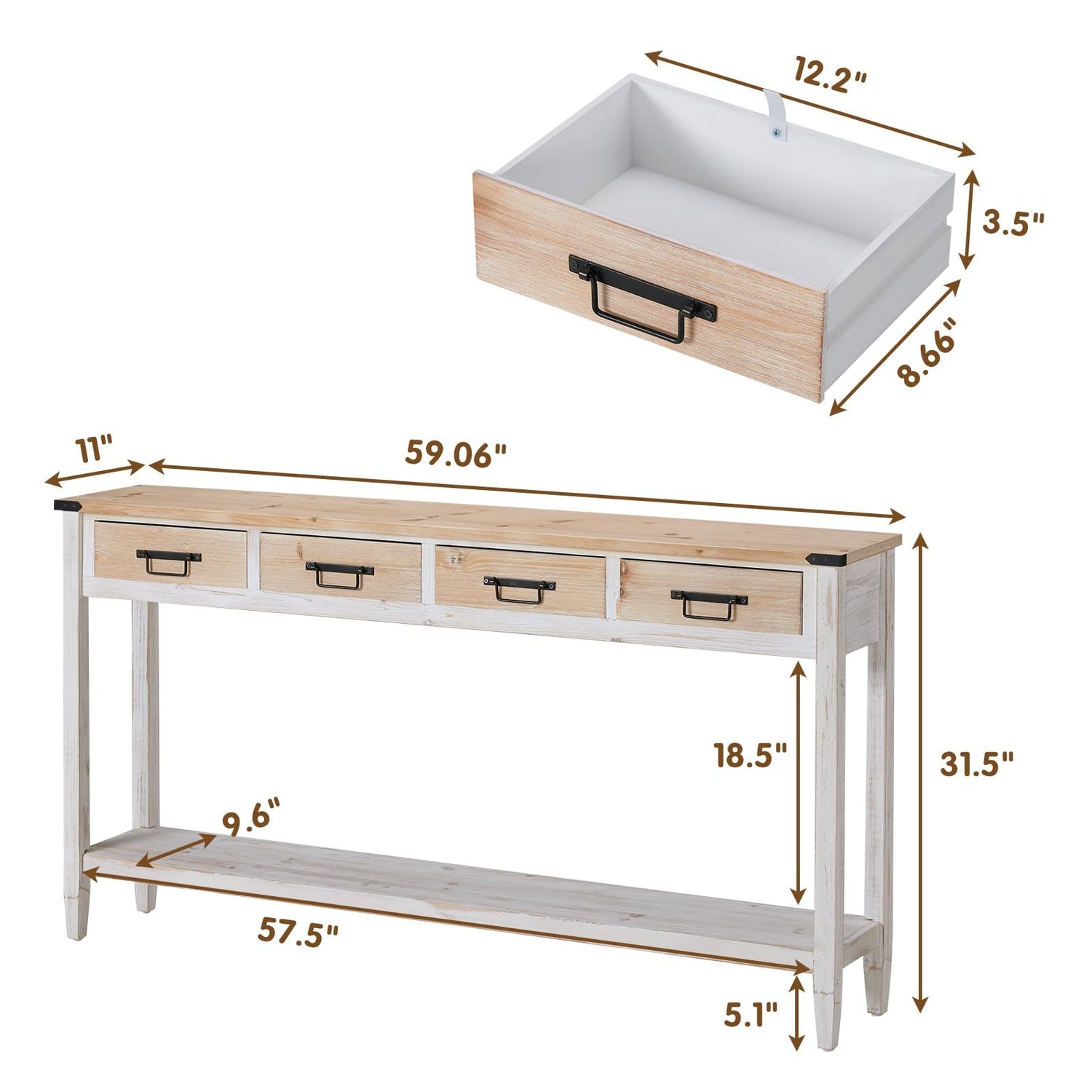 12.2"

3.5"

8.66"

11"

59.06"

18.5"

31.5"

9.6"

57.5"

5.1"