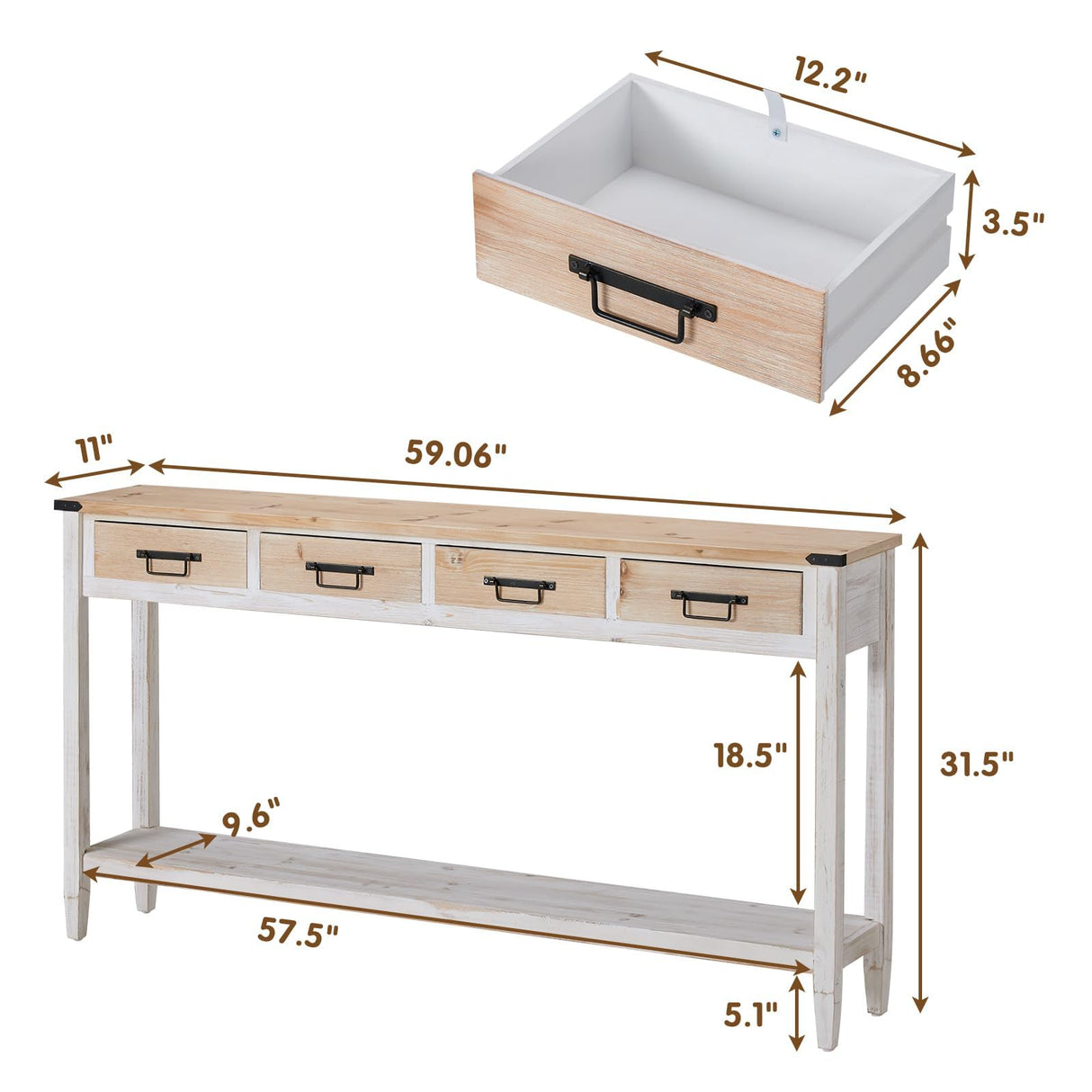 12.2"
3.5"
8.66"
11"
59.06"
18.5"
31.5"
9.6"
57.5"
5.1"