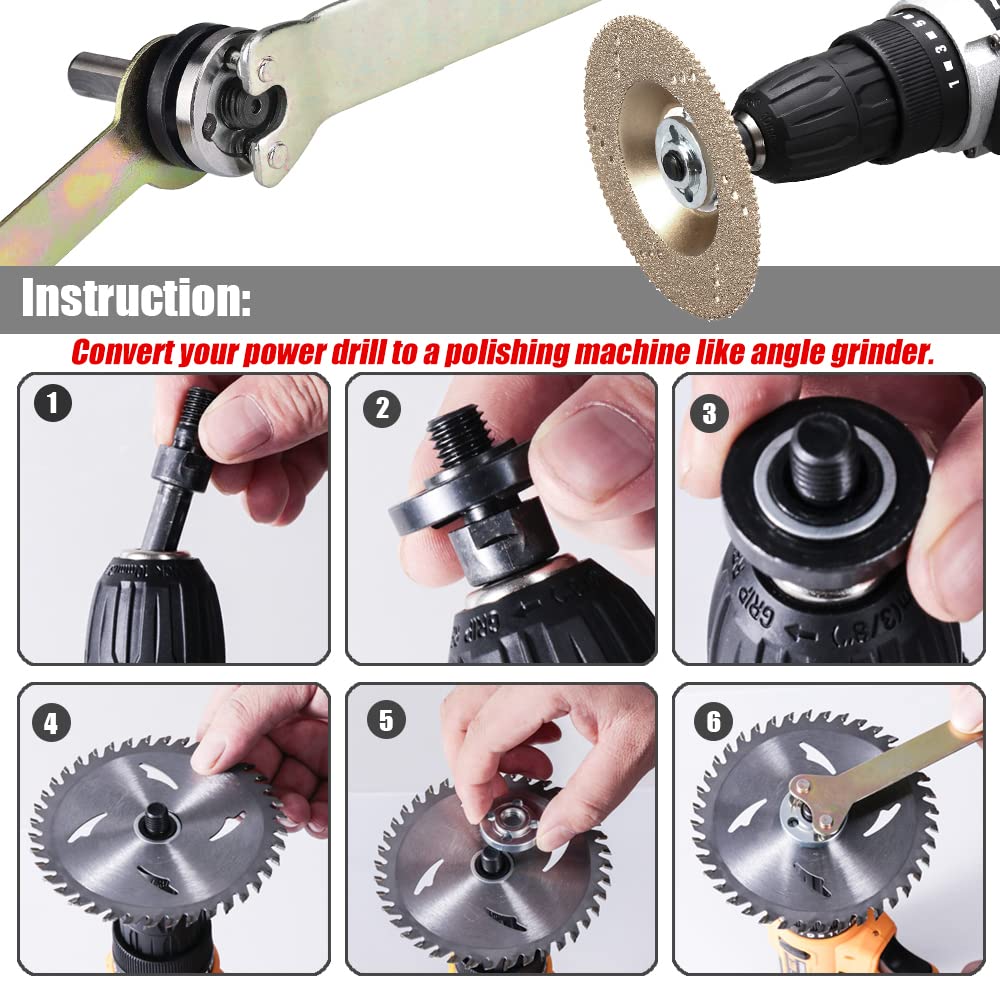 Instruction:

Convert your power drill to a polishing machine like angle grinder.

1

2

3

4

5

6