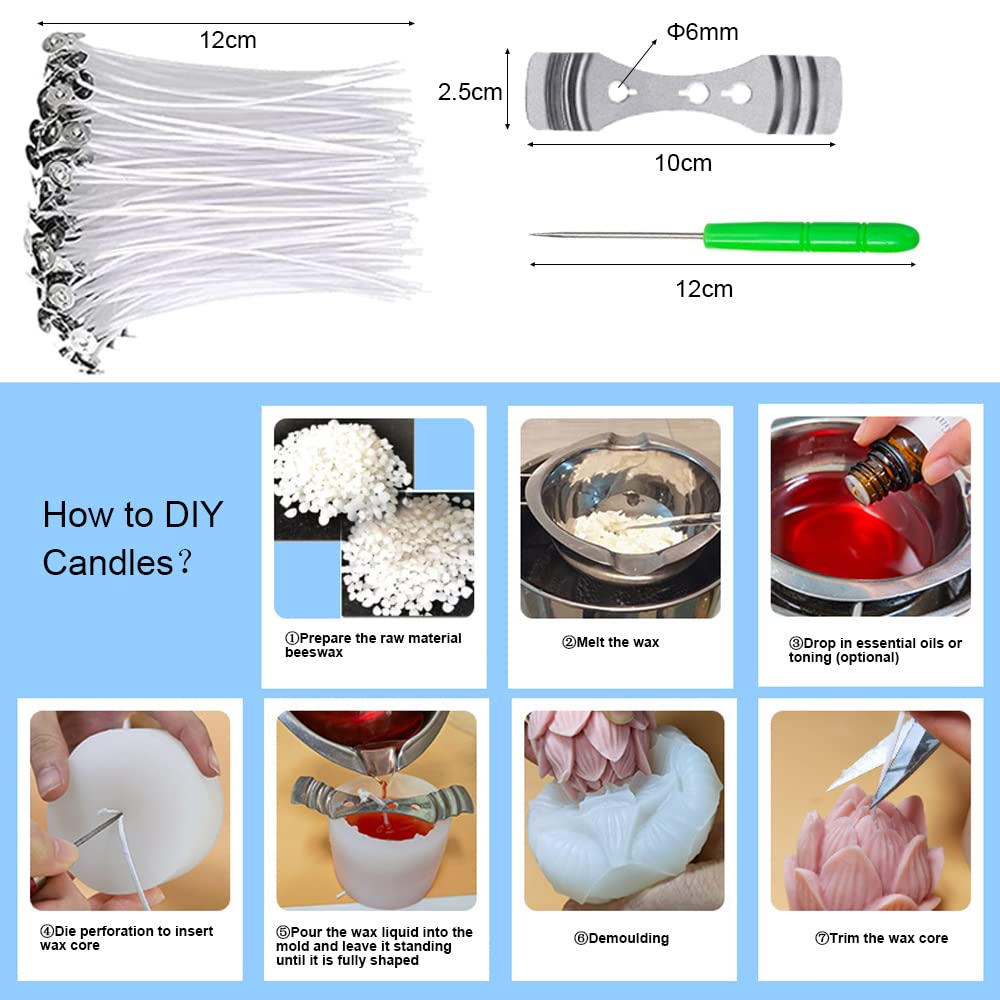 12cm

Φ6mm

2.5cm

10cm

12cm

How to DIY Candles?

①Prepare the raw material beeswax

②Melt the wax

③Drop in essential oils or toning (optional)

④Die perforation to insert wax core

⑤Pour the wax liquid into the mold and leave it standing until it is fully shaped

⑥Demoulding

⑦Trim the wax core