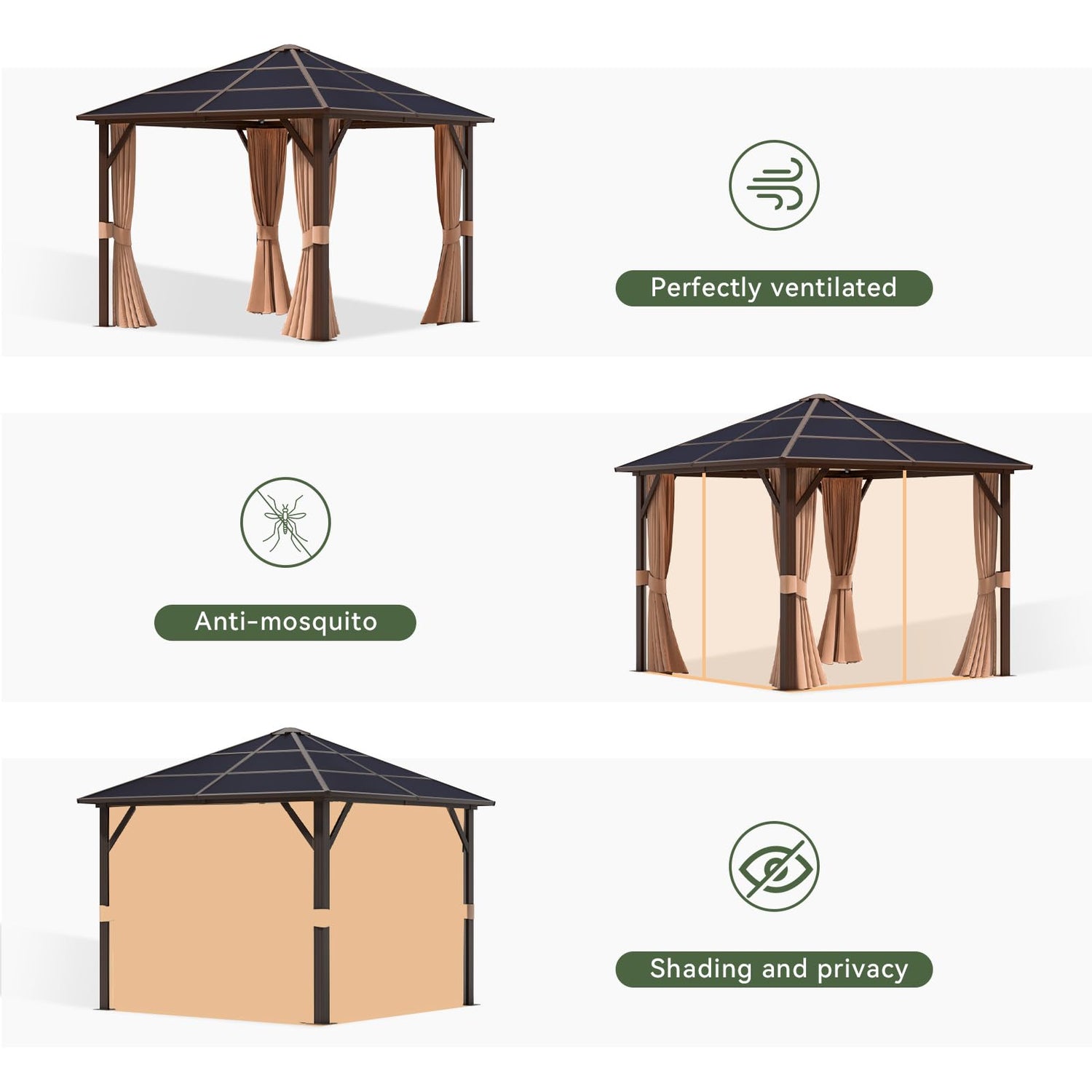 Perfectly ventilated

Anti-mosquito

Shading and privacy