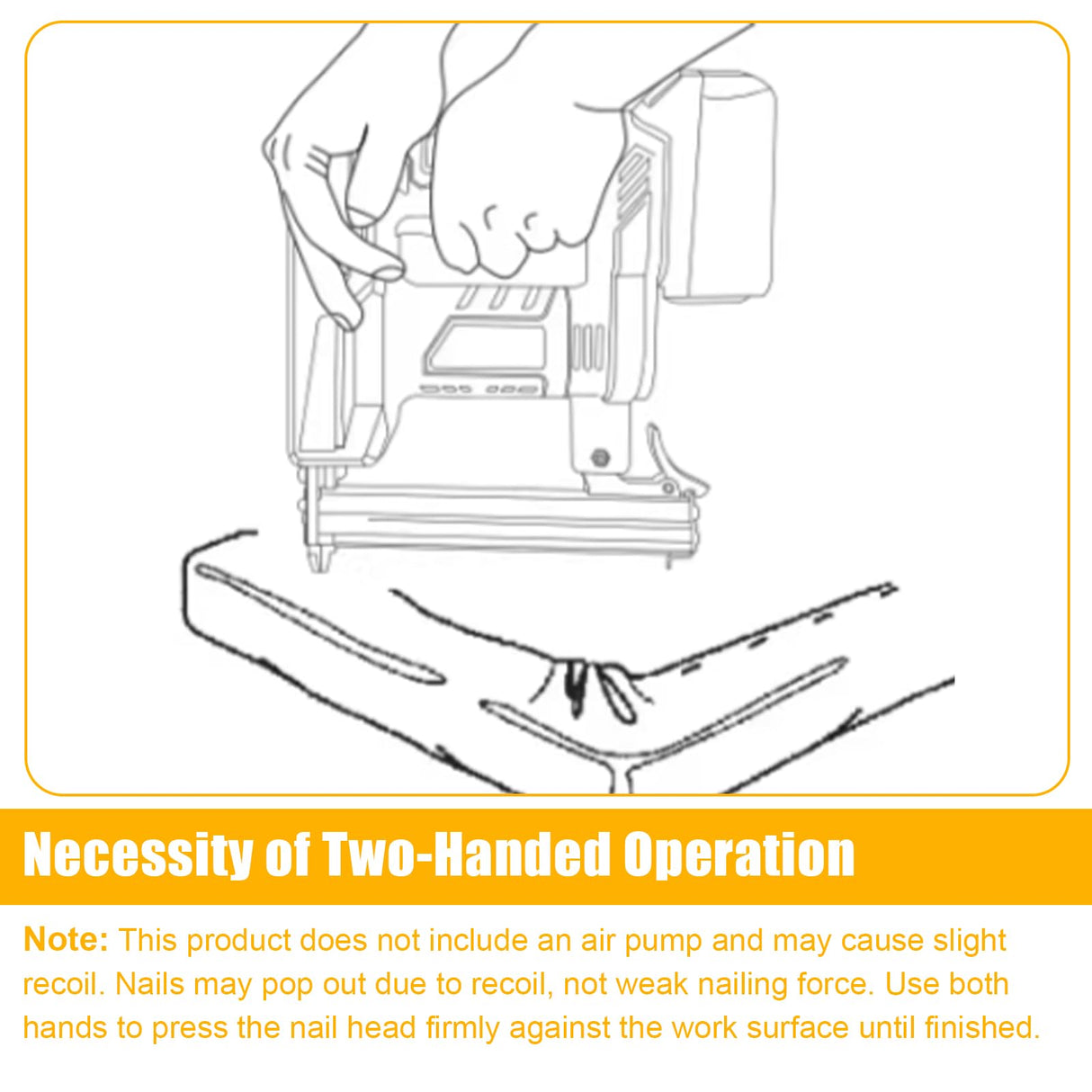 Necessity of Two-Handed Operation

Note: This product does not include an air pump and may cause slight recoil. Nails may pop out due to recoil, not weak nailing force. Use both hands to press the nail head firmly against the work surface until finished.