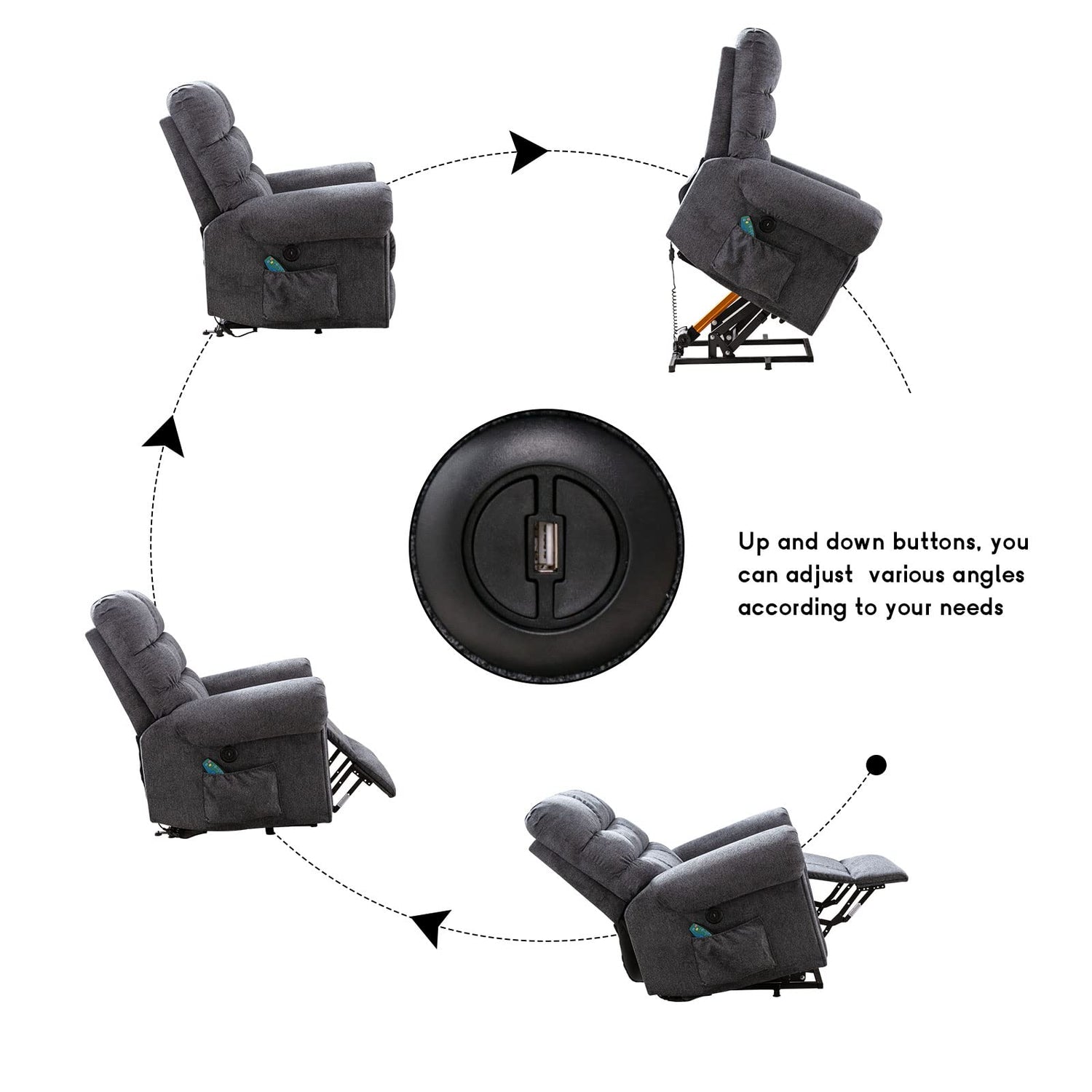 Up and down buttons, you can adjust  various angles according to your needs