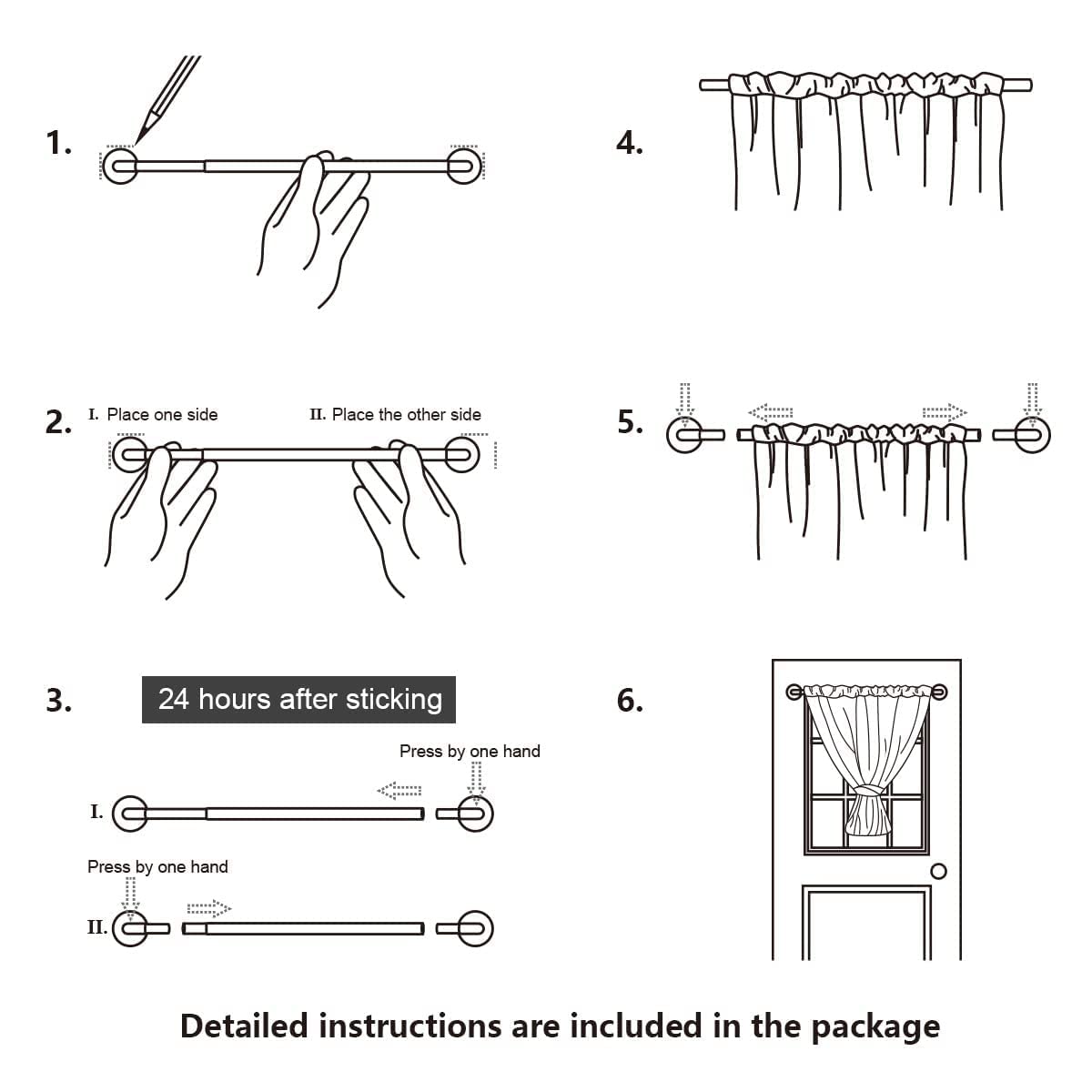 1.

2. I. Place one side II. Place the other side

3. 24 hours after sticking

Press by one hand

I.

Press by one hand

II.

4.

5.

6.

Detailed instructions are included in the package