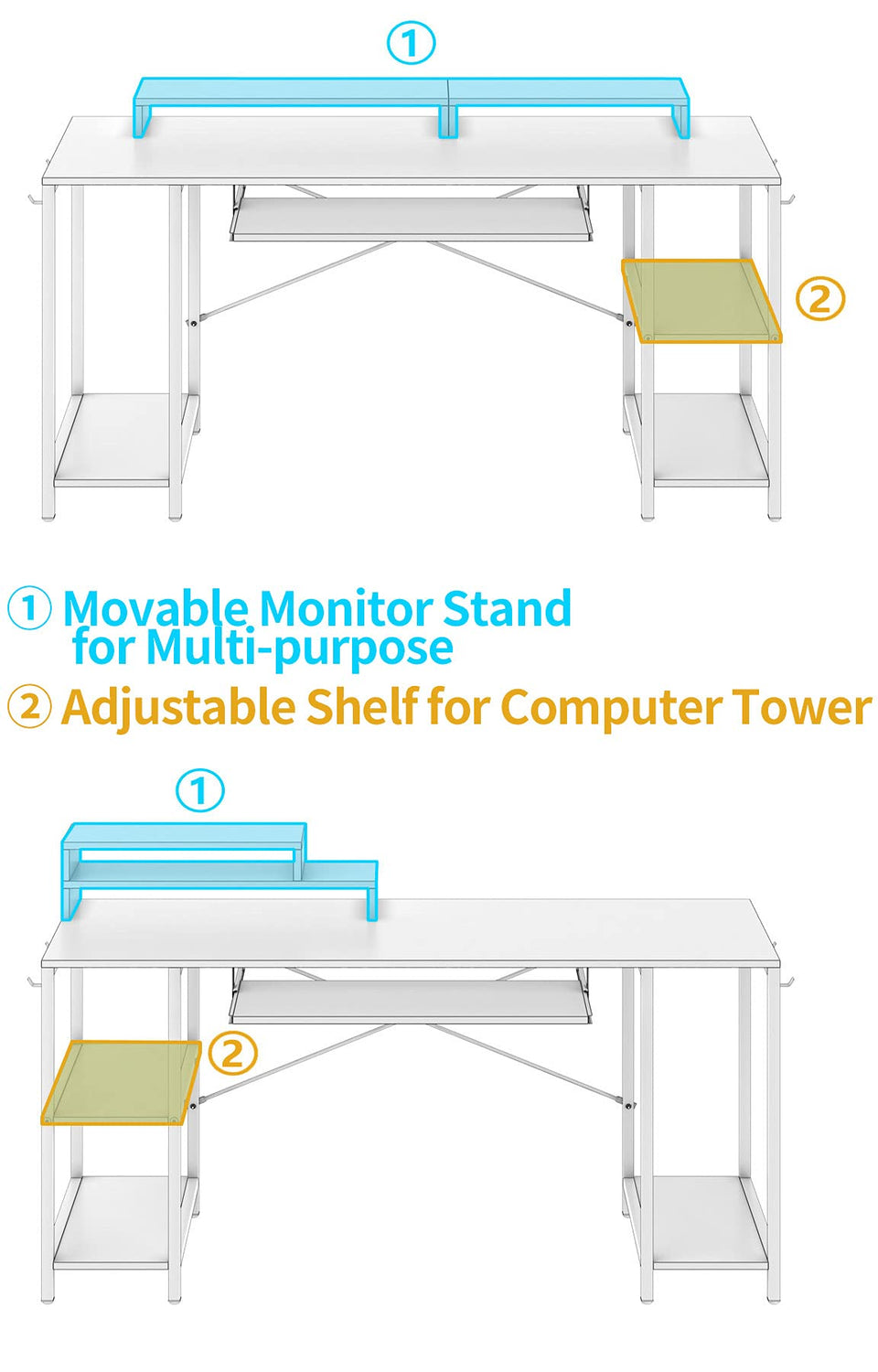 ①

②

① Movable Monitor Stand for Multi-purpose

② Adjustable Shelf for Computer Tower

①

②