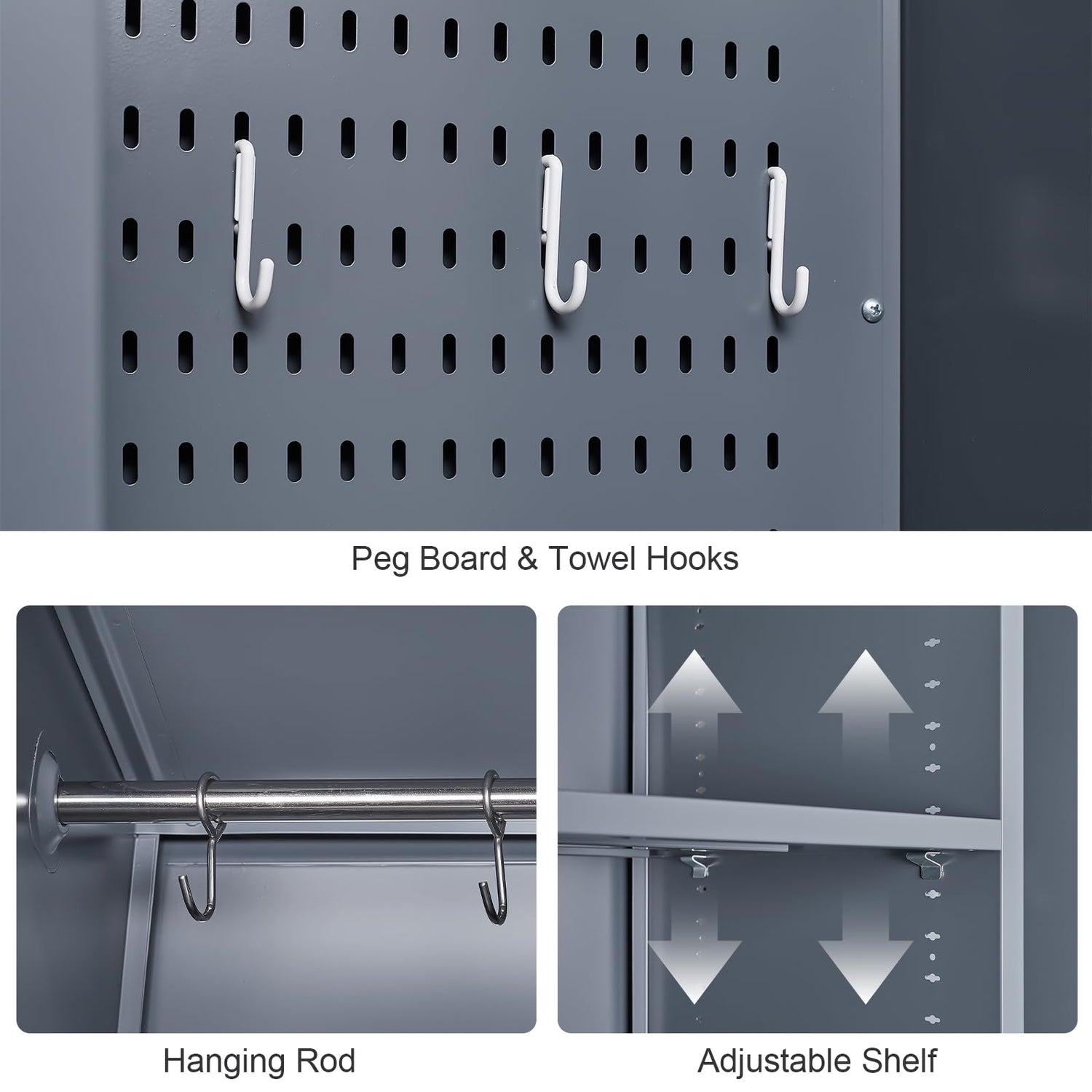 Peg Board & Towel Hooks

Hanging Rod

Adjustable Shelf