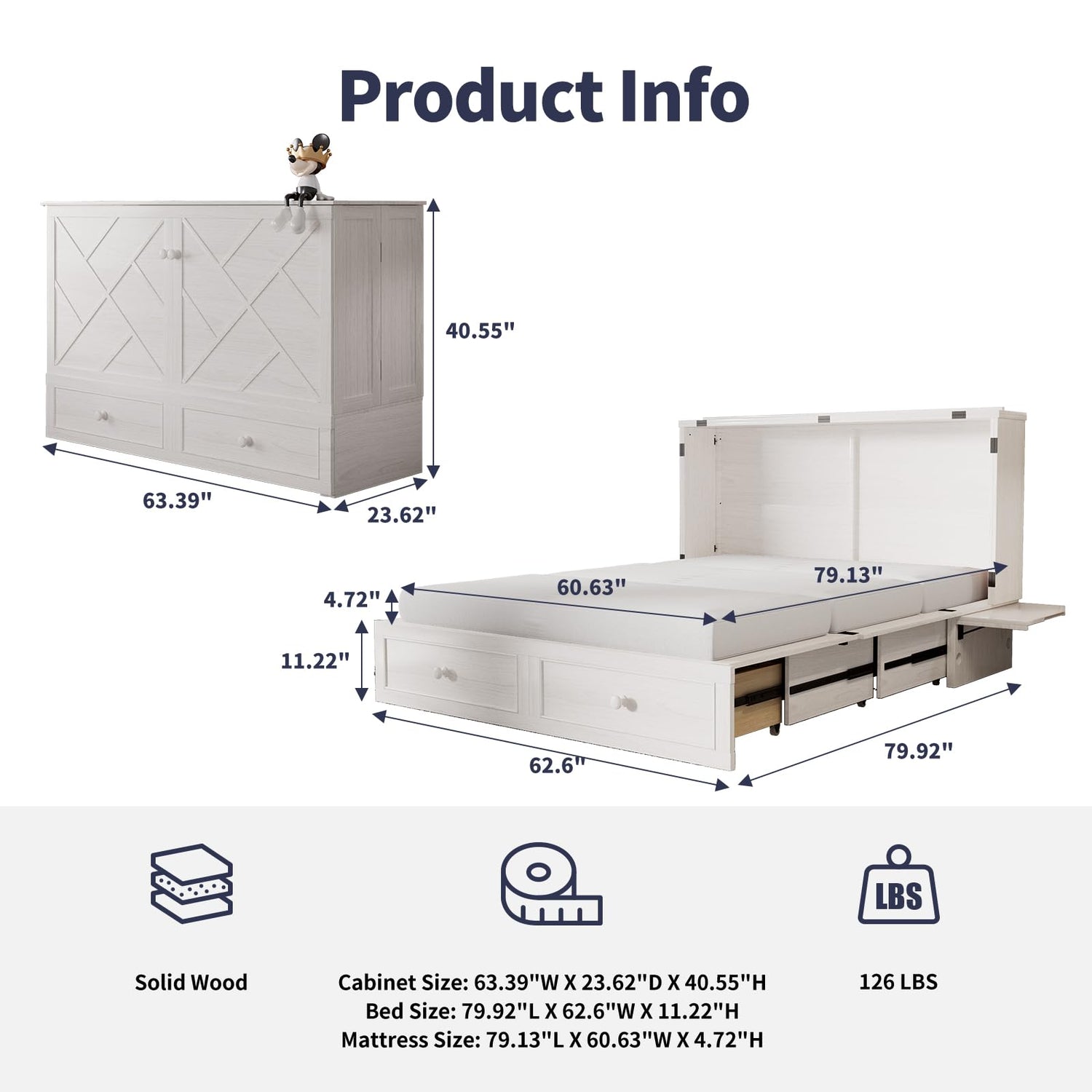 Product Info

40.55"

63.39"

23.62"

4.72"

60.63"

79.13"

11.22"

62.6"

79.92"

LBS

Solid Wood

Cabinet Size: 63.39"W X 23.62"D X 40.55"H
Bed Size: 79.92"L X 62.6"W X 11.22"H
Mattress Size: 79.13"L X 60.63"W X 4.72"H

126 LBS