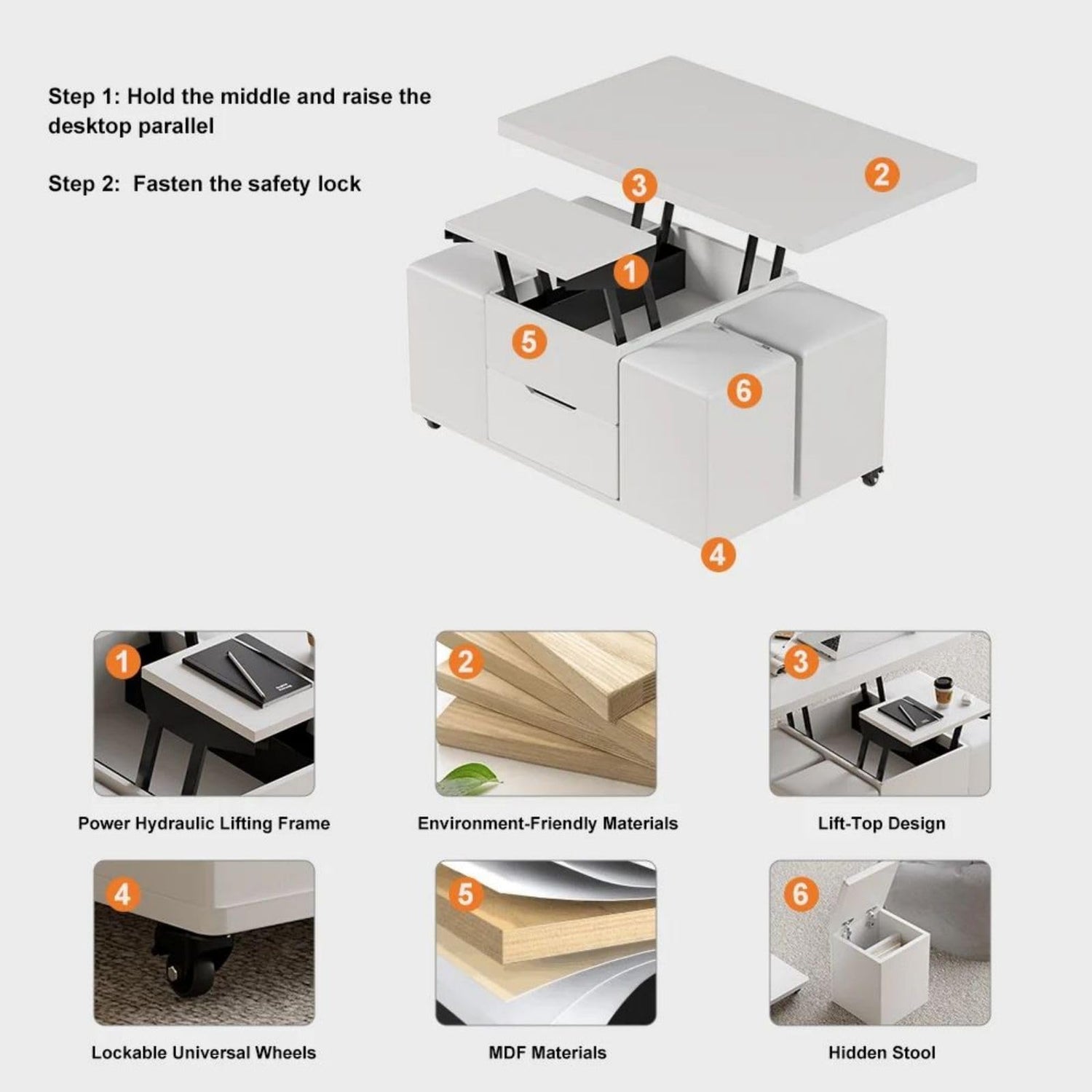 Step 1: Hold the middle and raise the desktop parallel

Step 2: Fasten the safety lock

3

2

1

5

6

4

1

Power Hydraulic Lifting Frame

2

Environment-Friendly Materials

3

Lift-Top Design

4

Lockable Universal Wheels

5

MDF Materials

6

Hidden Stool