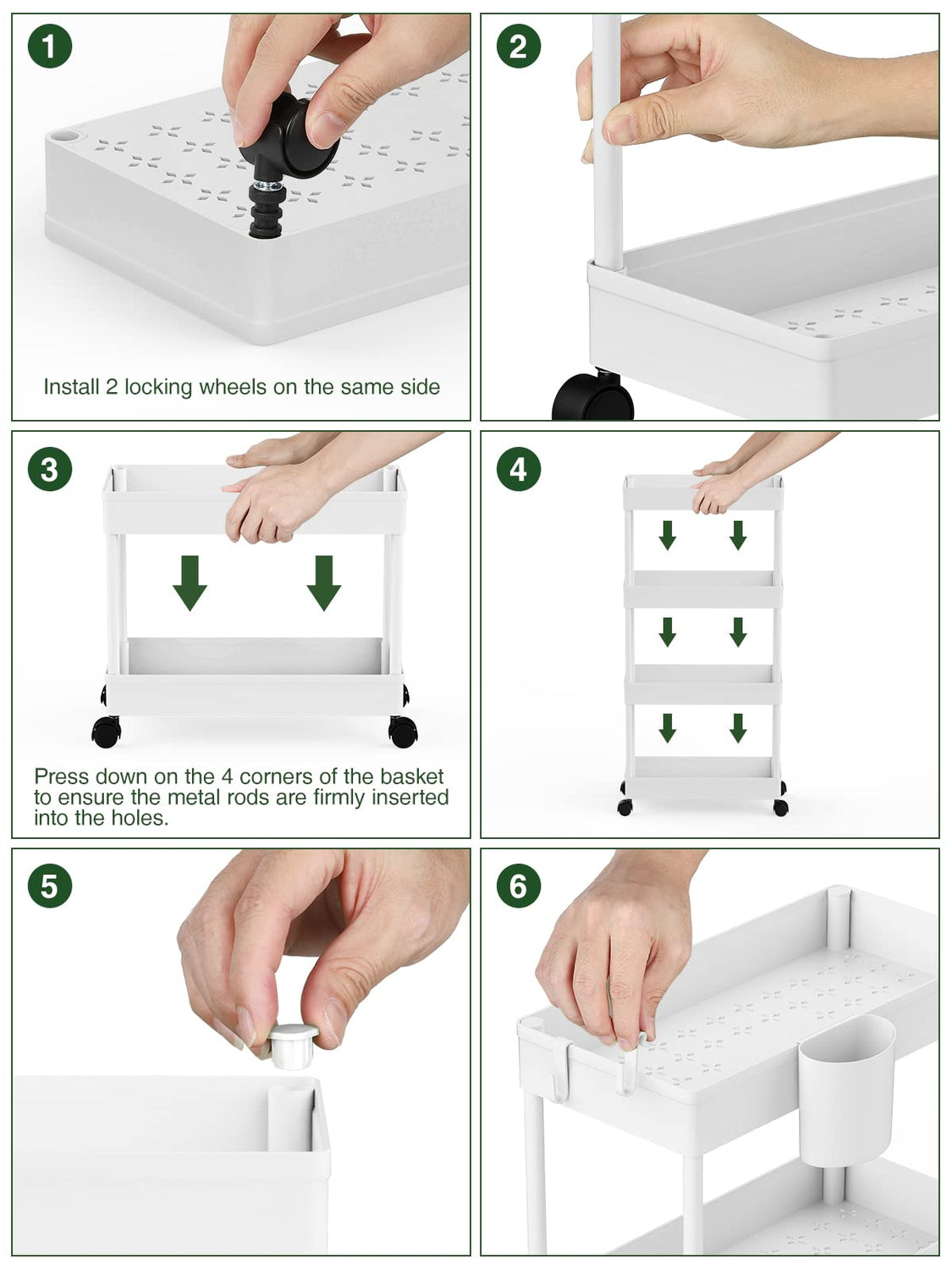 1

Install 2 locking wheels on the same side

2

3

Press down on the 4 corners of the basket to ensure the metal rods are firmly inserted into the holes.

4

5

6