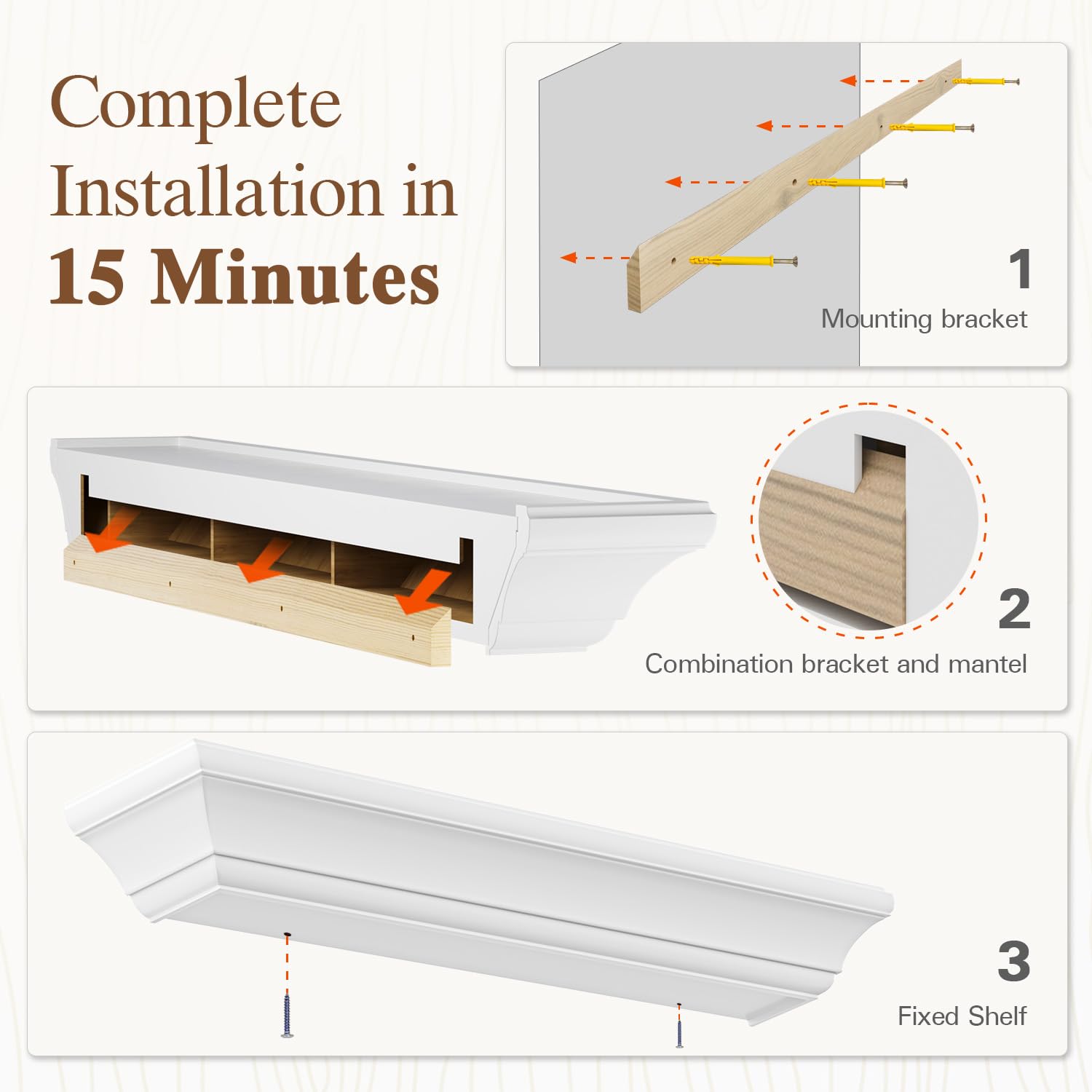 Complete Installation in 15 Minutes

1
Mounting bracket

2
Combination bracket and mantel

3
Fixed Shelf