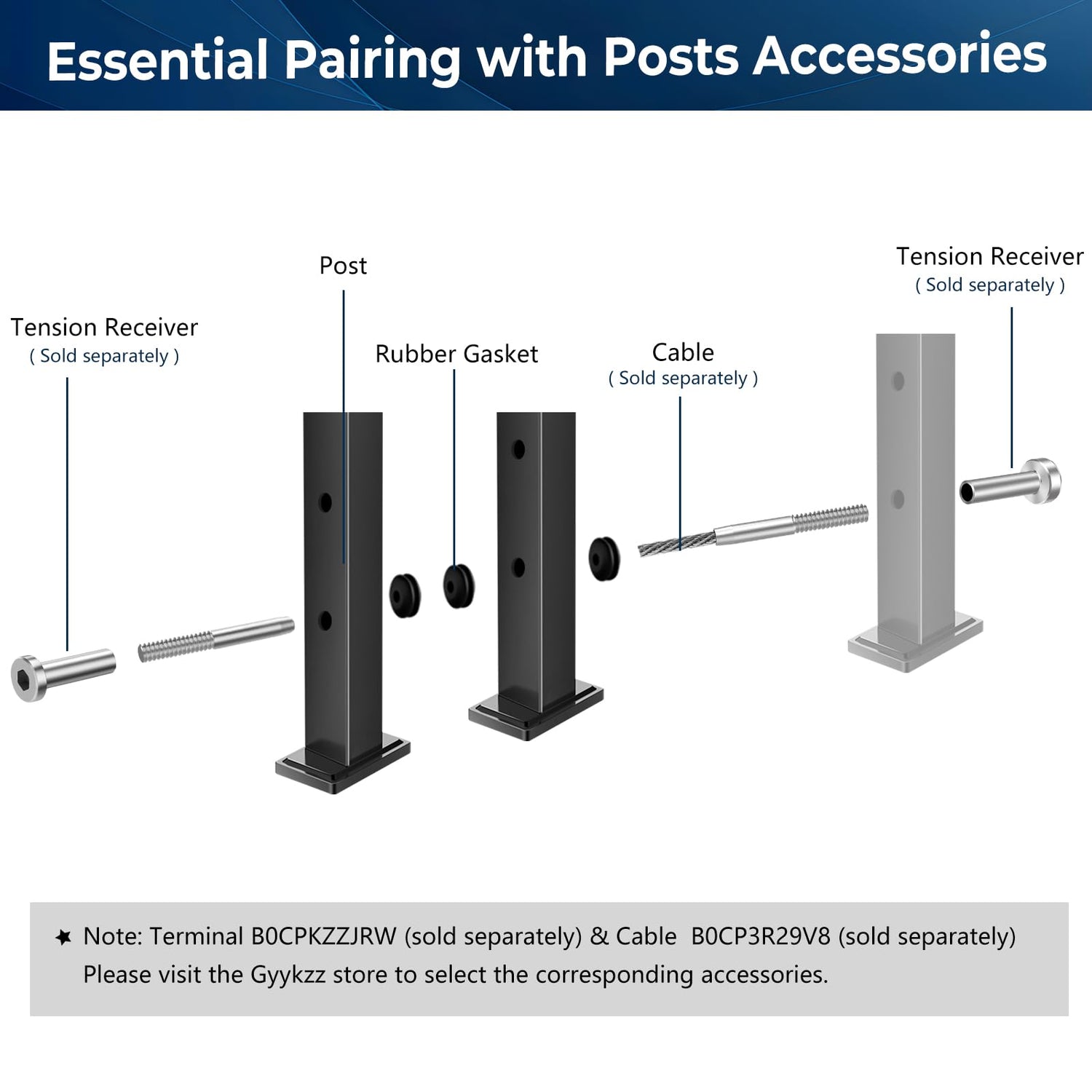 Essential Pairing with Posts Accessories

Tension Receiver
( Sold separately )

Post

Rubber Gasket

Cable
( Sold separately )

Tension Receiver
( Sold separately )

★ Note: Terminal B0CPKZZJRW (sold separately) & Cable B0CP3R29V8 (sold separately)
Please visit the Gyykzz store to select the corresponding accessories.