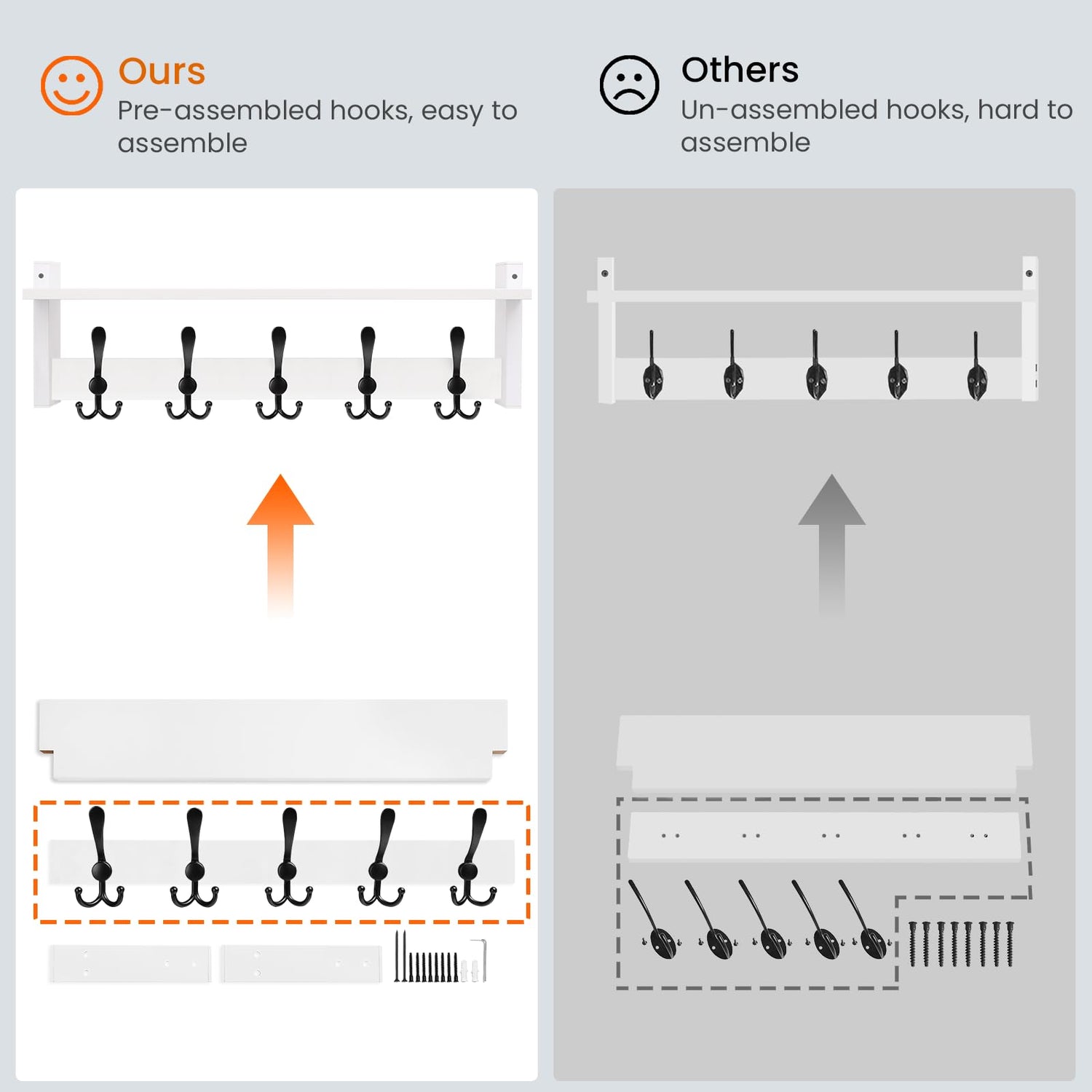 Ours
Pre-assembled hooks, easy to assemble

Others
Un-assembled hooks, hard to assemble