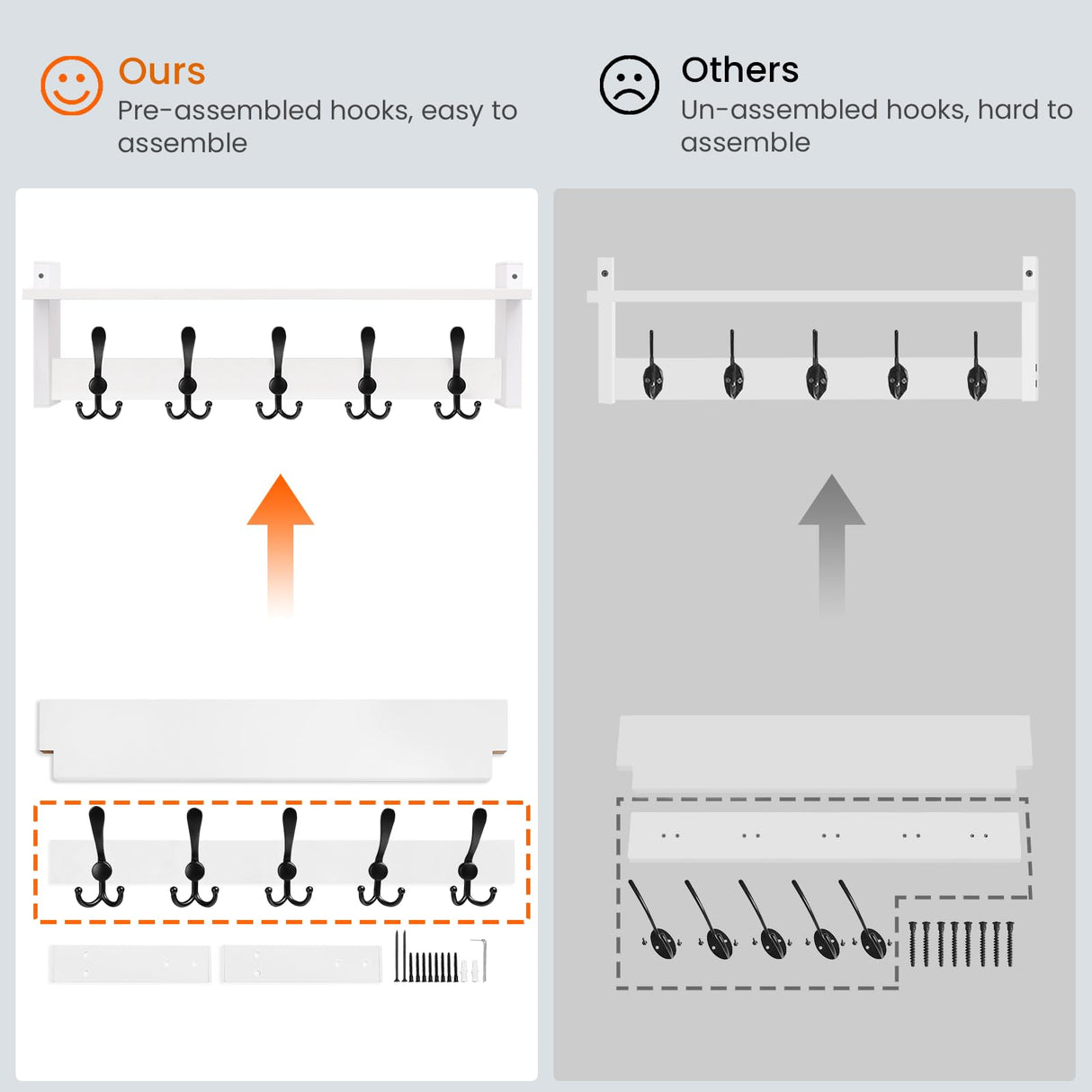 Ours
Pre-assembled hooks, easy to assemble

Others
Un-assembled hooks, hard to assemble