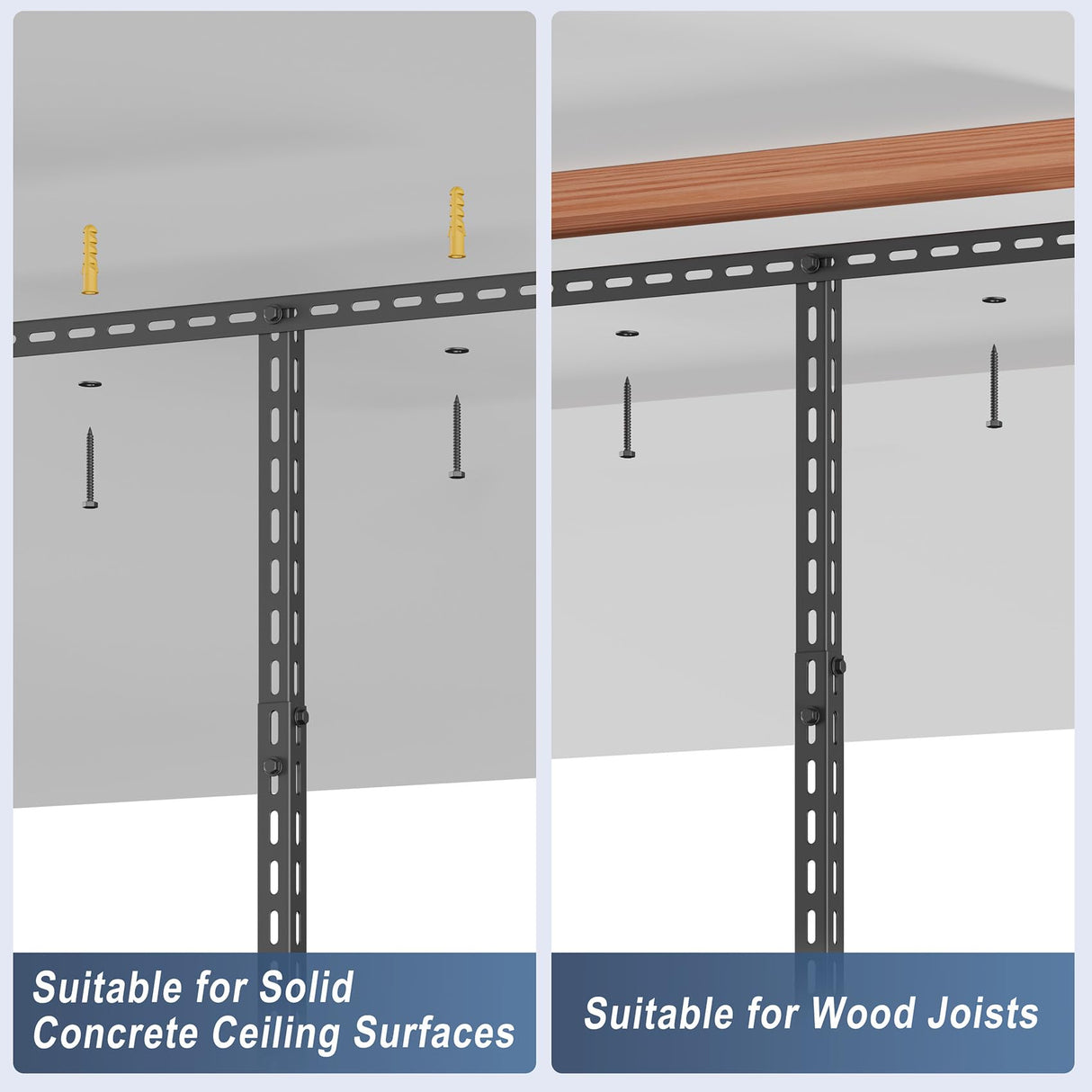 Suitable for Solid Concrete Ceiling Surfaces

Suitable for Wood Joists