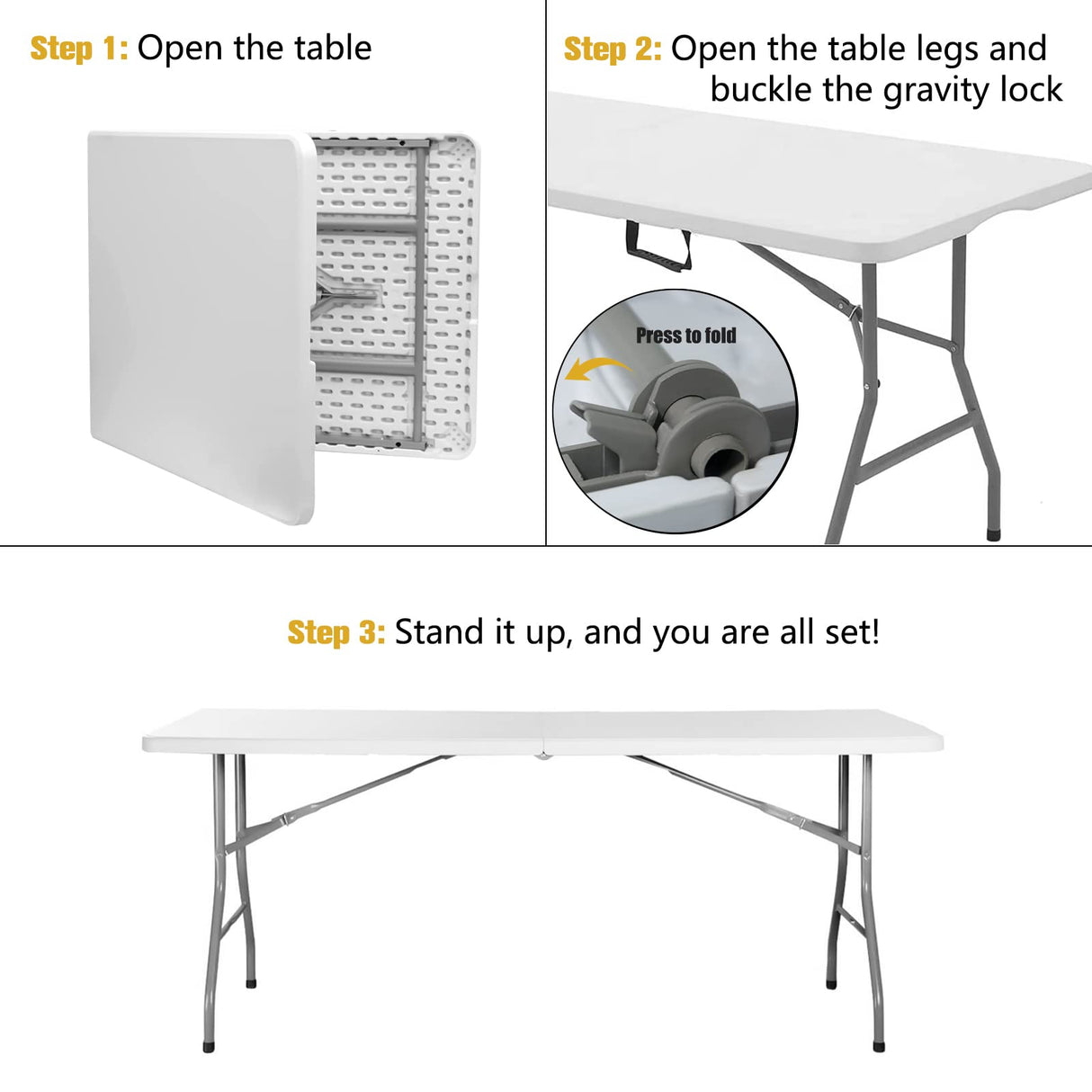 Step 1: Open the table

Step 2: Open the table legs and buckle the gravity lock

Press to fold

Step 3: Stand it up, and you are all set!