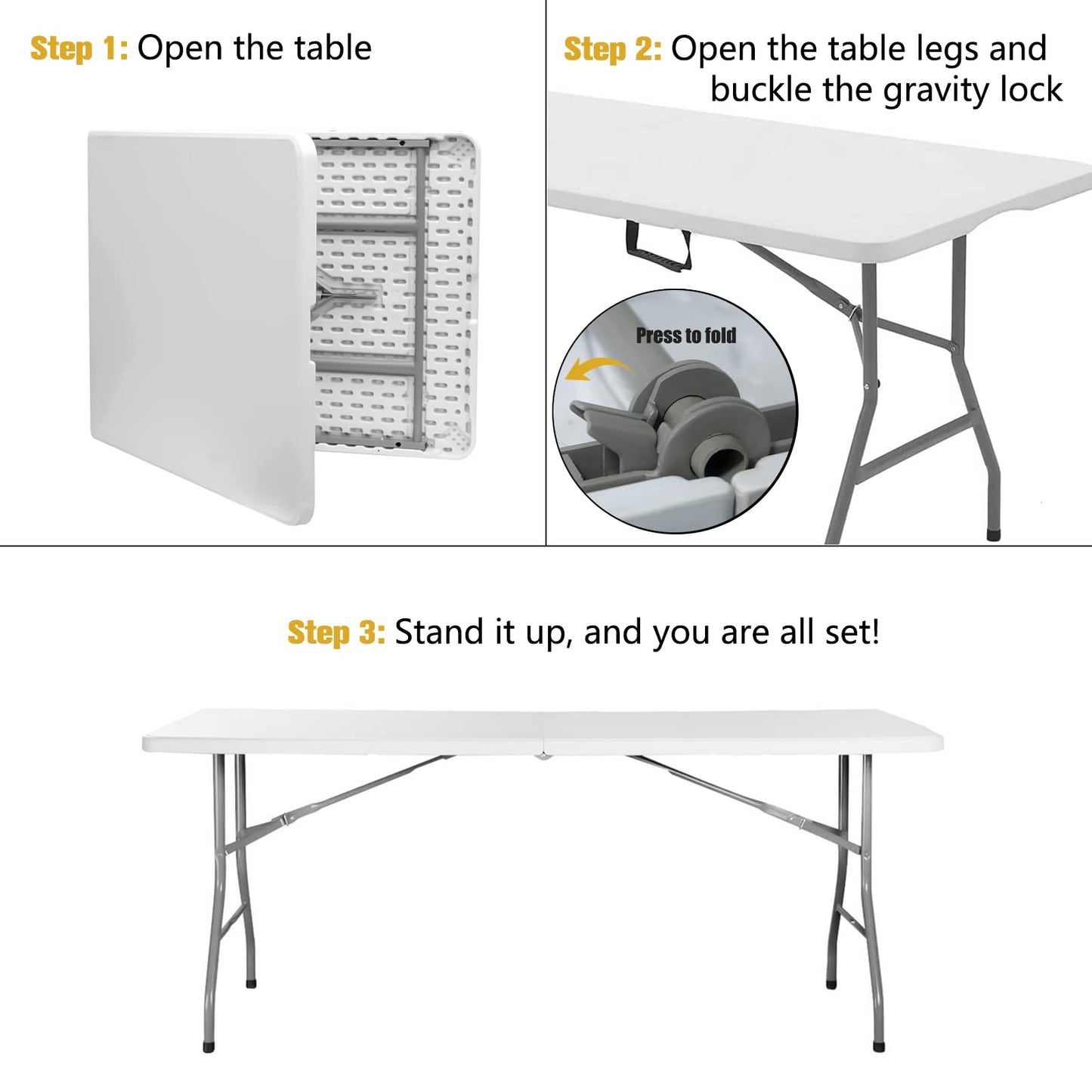 Step 1: Open the table

Step 2: Open the table legs and buckle the gravity lock

Press to fold

Step 3: Stand it up, and you are all set!