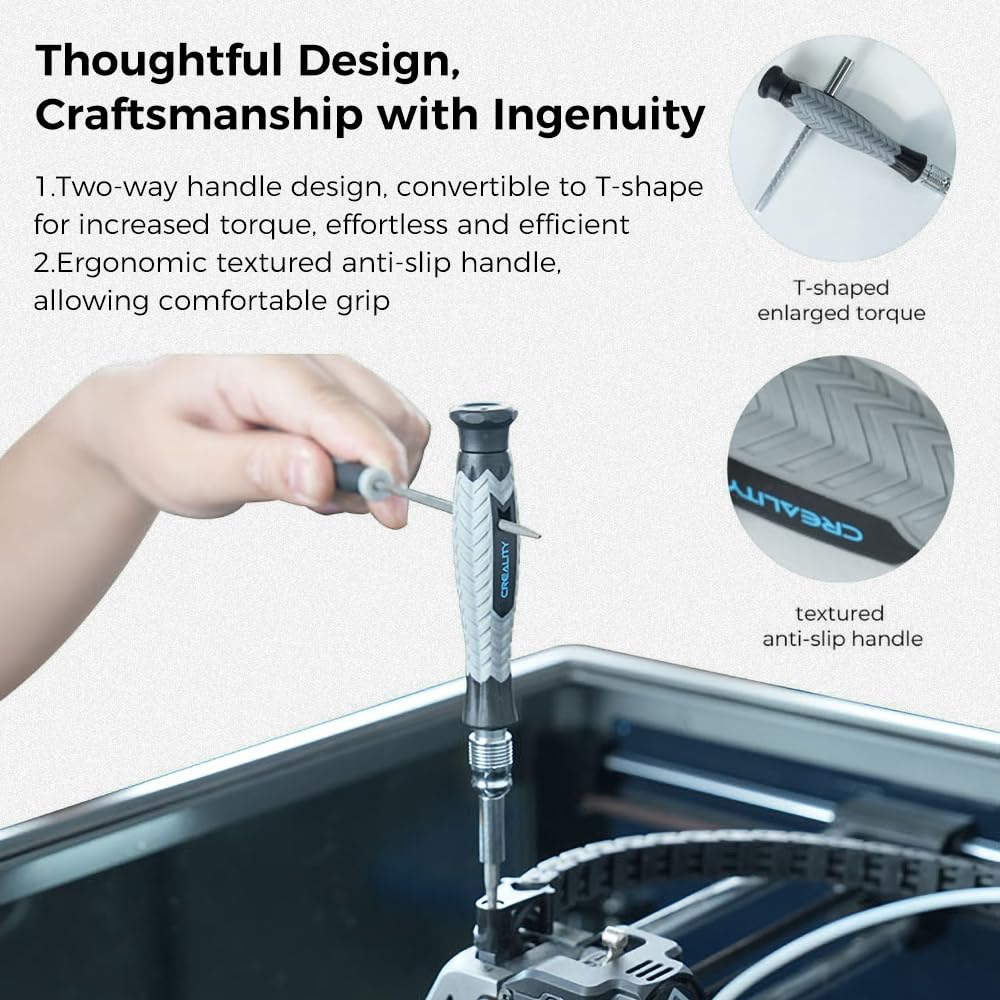 Thoughtful Design, Craftsmanship with Ingenuity

1.Two-way handle design, convertible to T-shape for increased torque, effortless and efficient
2.Ergonomic textured anti-slip handle, allowing comfortable grip

T-shaped enlarged torque

CREALITY

textured anti-slip handle

CREALITY