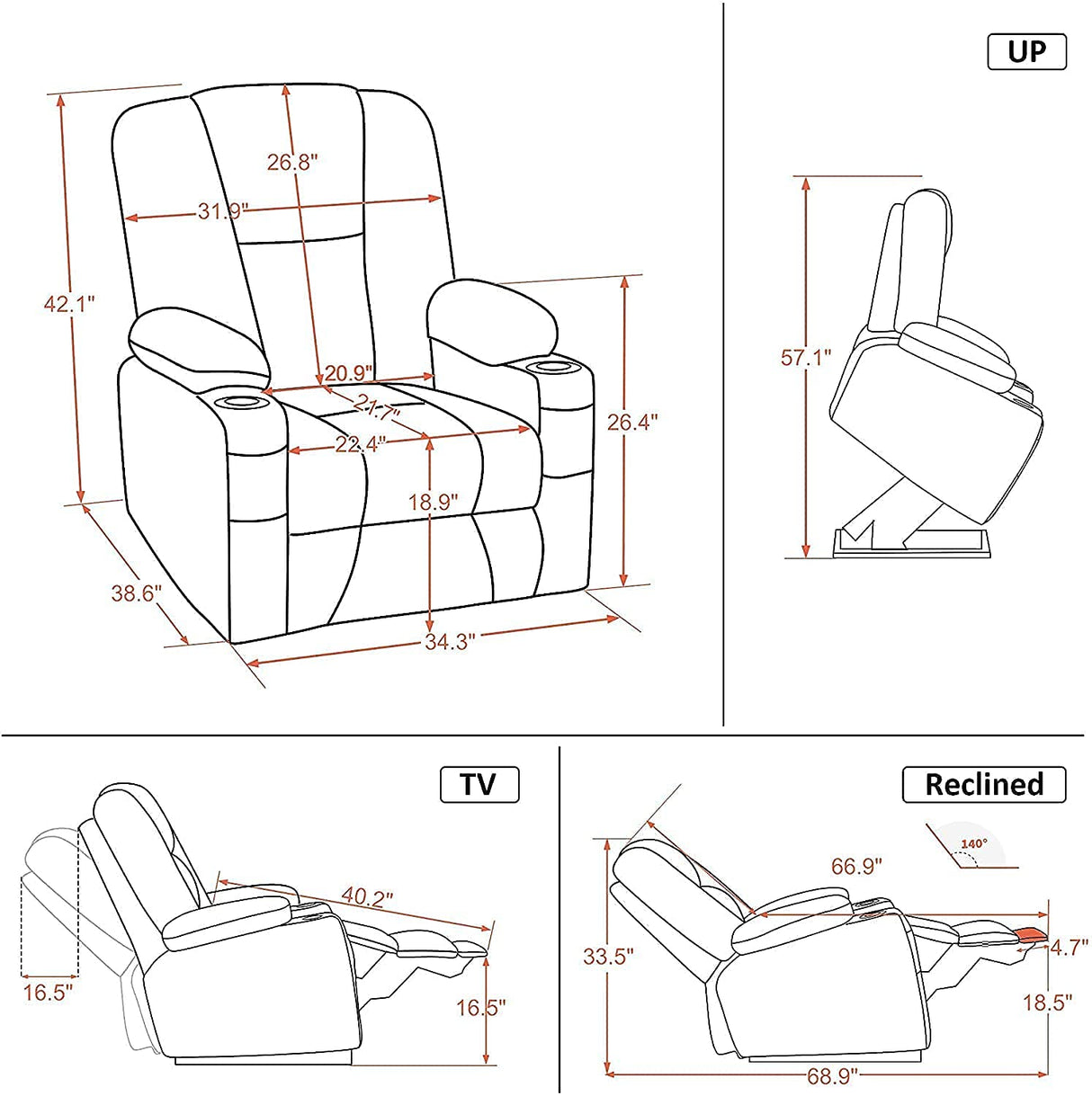 26.8"
31.9"
42.1"
20.9"
21.7"
22.4"
26.4"
18.9"
38.6"
34.3"

UP
57.1"

TV
40.2"
16.5"
16.5"

Reclined
140°
66.9"
33.5"
4.7"
18.5"
68.9"