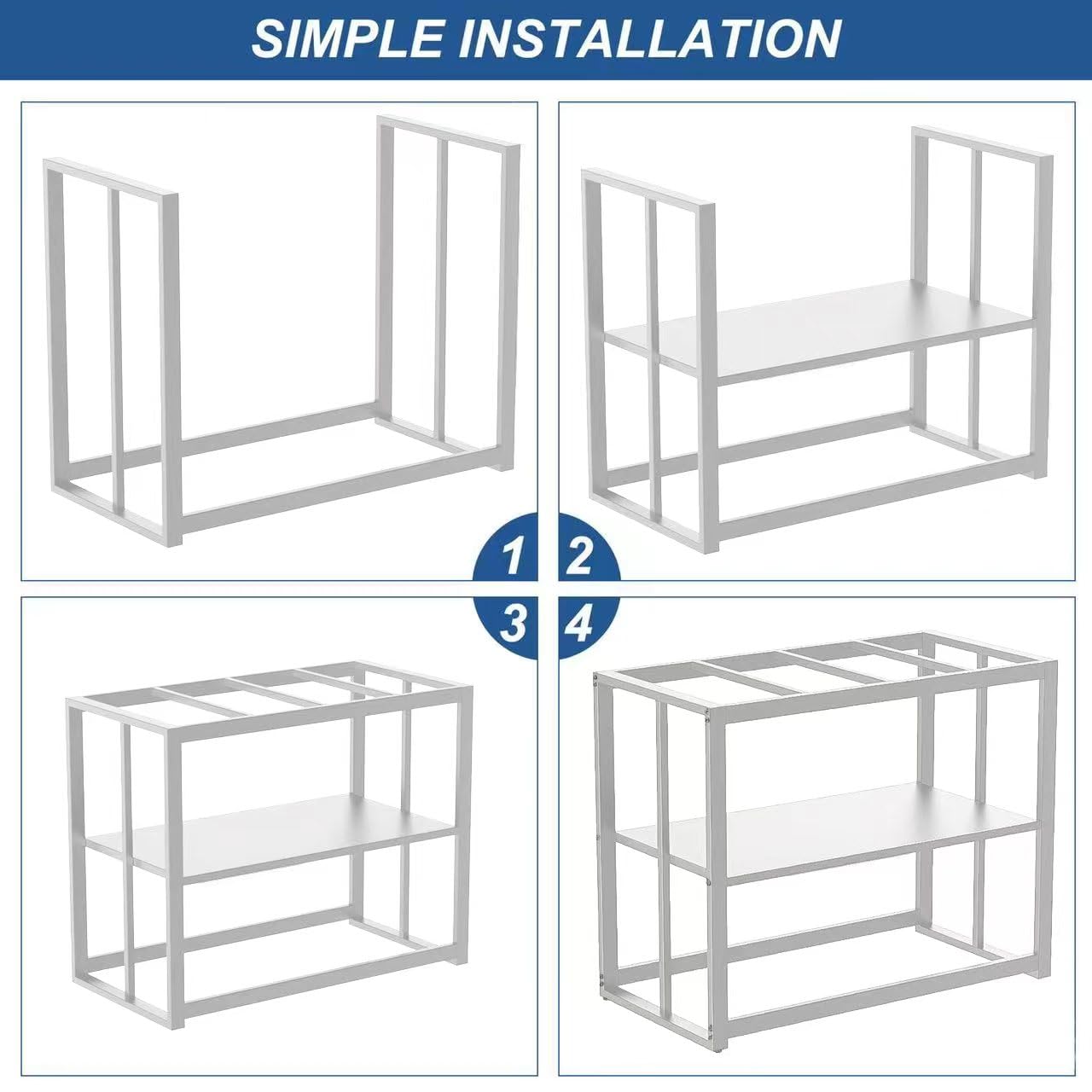 SIMPLE INSTALLATION

1

2

3

4