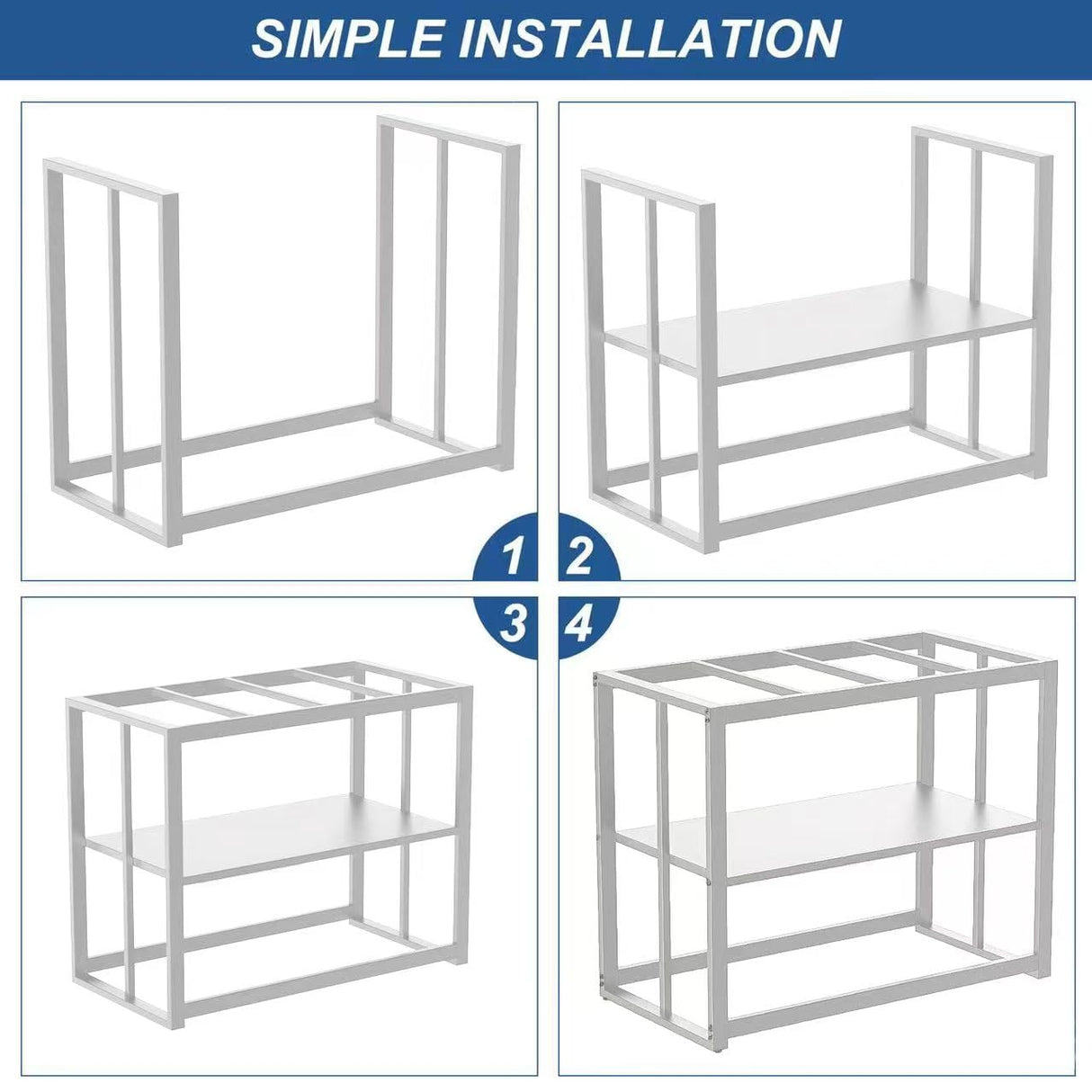 SIMPLE INSTALLATION

1

2

3

4