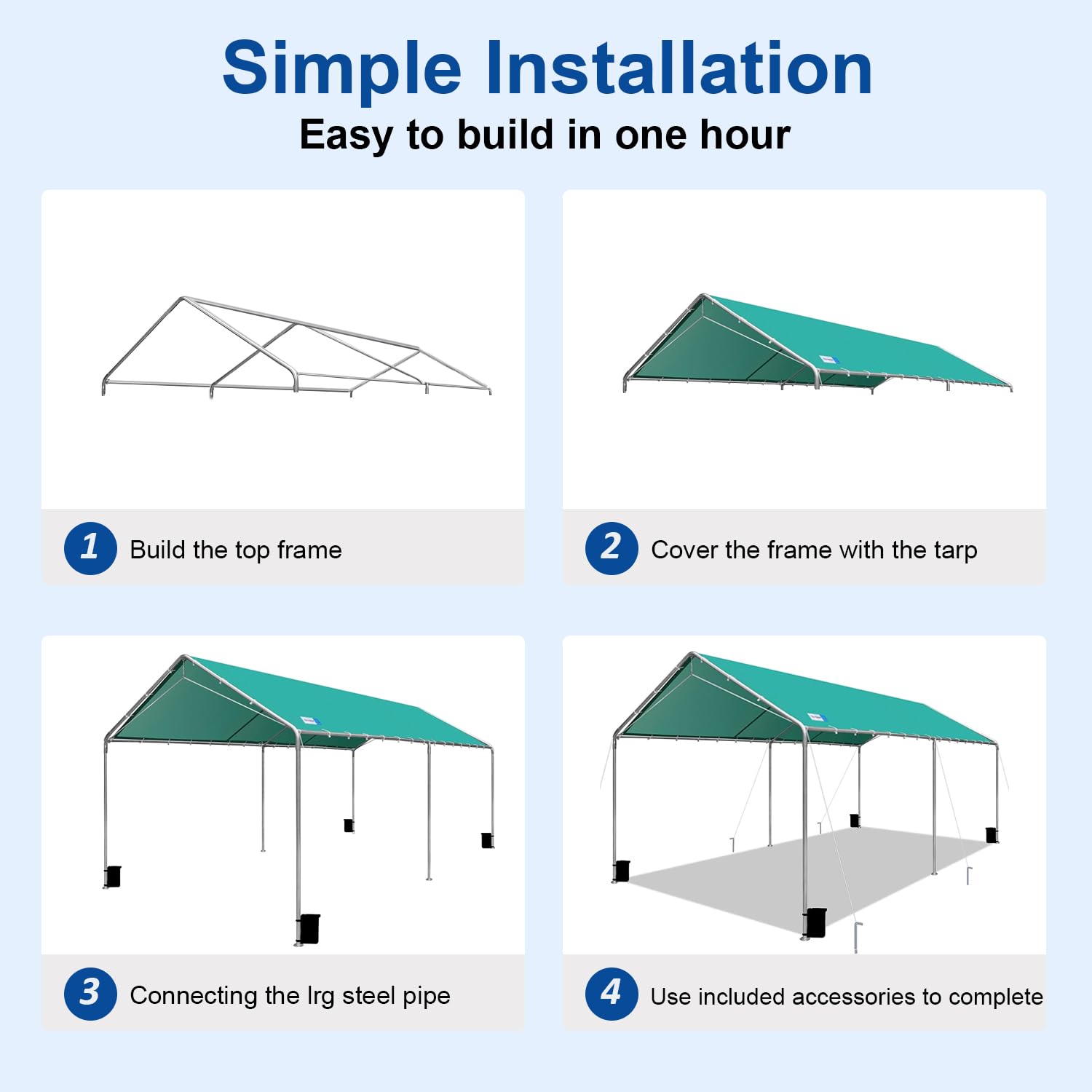 Simple Installation

Easy to build in one hour

1 Build the top frame

2 Cover the frame with the tarp

3 Connecting the lrg steel pipe

4 Use included accessories to complete