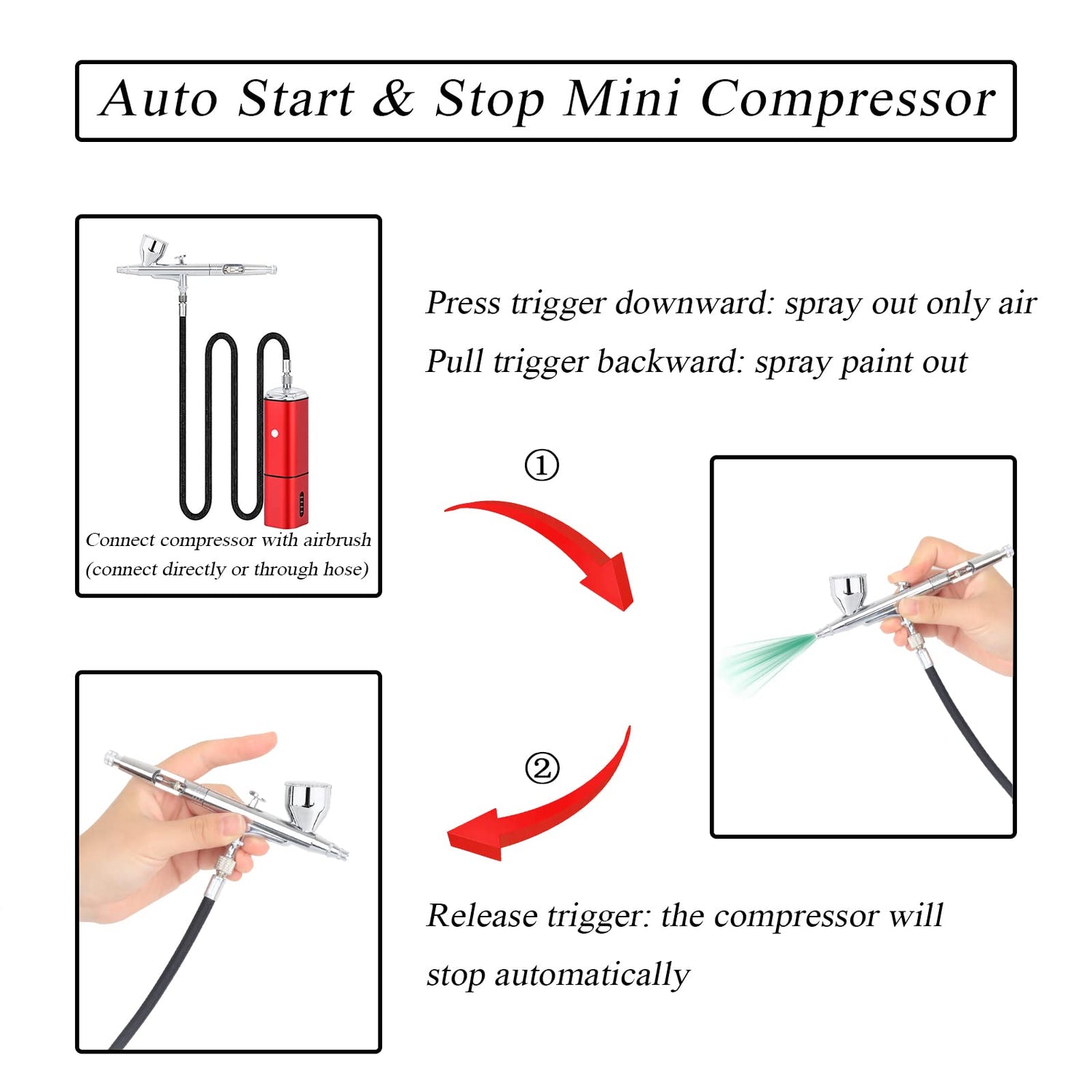 Auto Start & Stop Mini Compressor

Connect compressor with airbrush (connect directly or through hose)

Press trigger downward: spray out only air
Pull trigger backward: spray paint out

①

②

Release trigger: the compressor will stop automatically