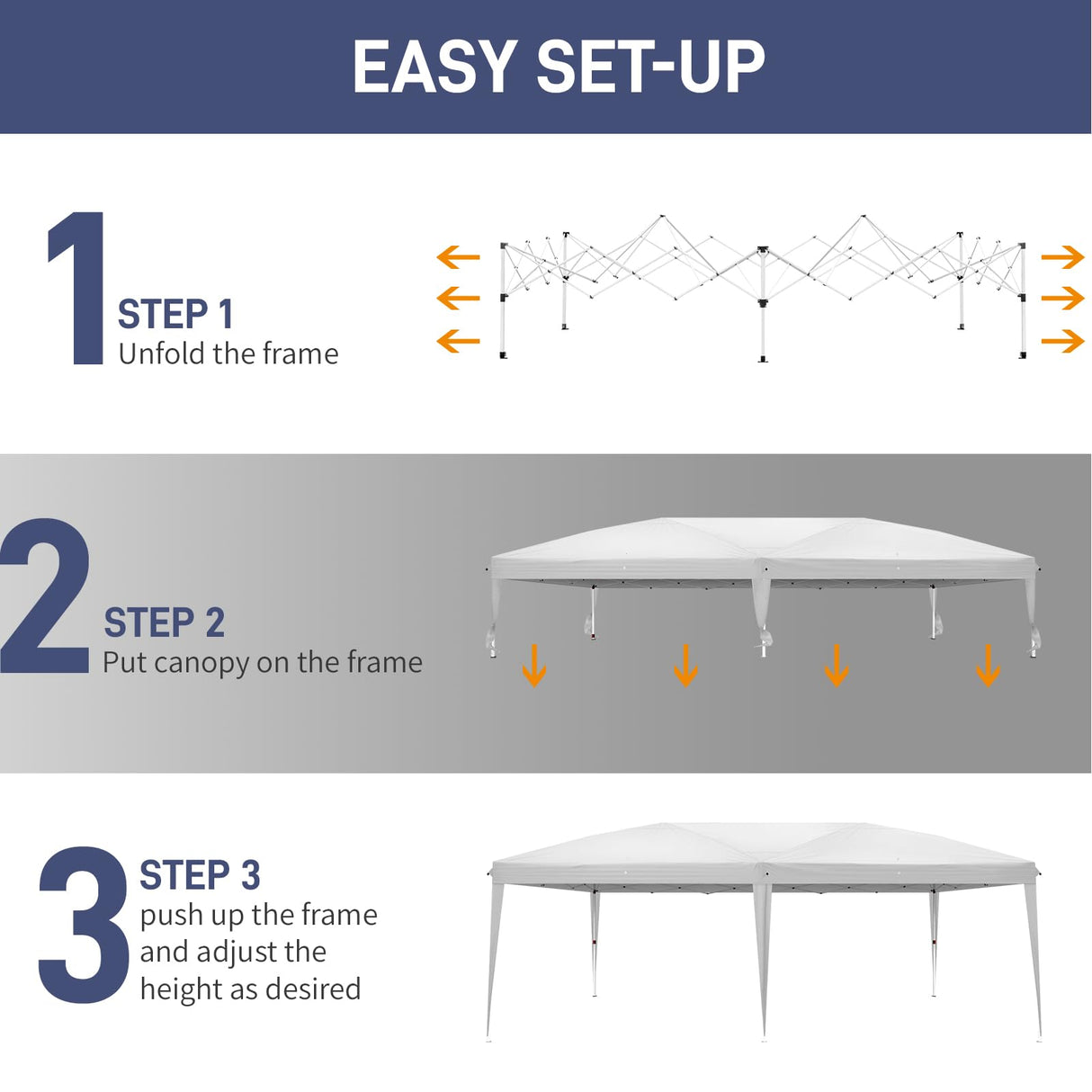 EASY SET-UP

1
STEP 1
Unfold the frame

2
STEP 2
Put canopy on the frame

3
STEP 3
push up the frame and adjust the height as desired